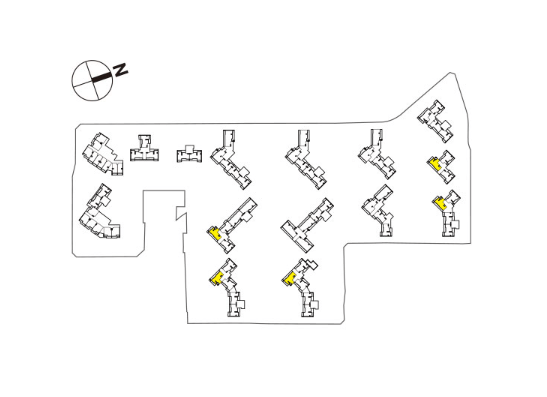 N