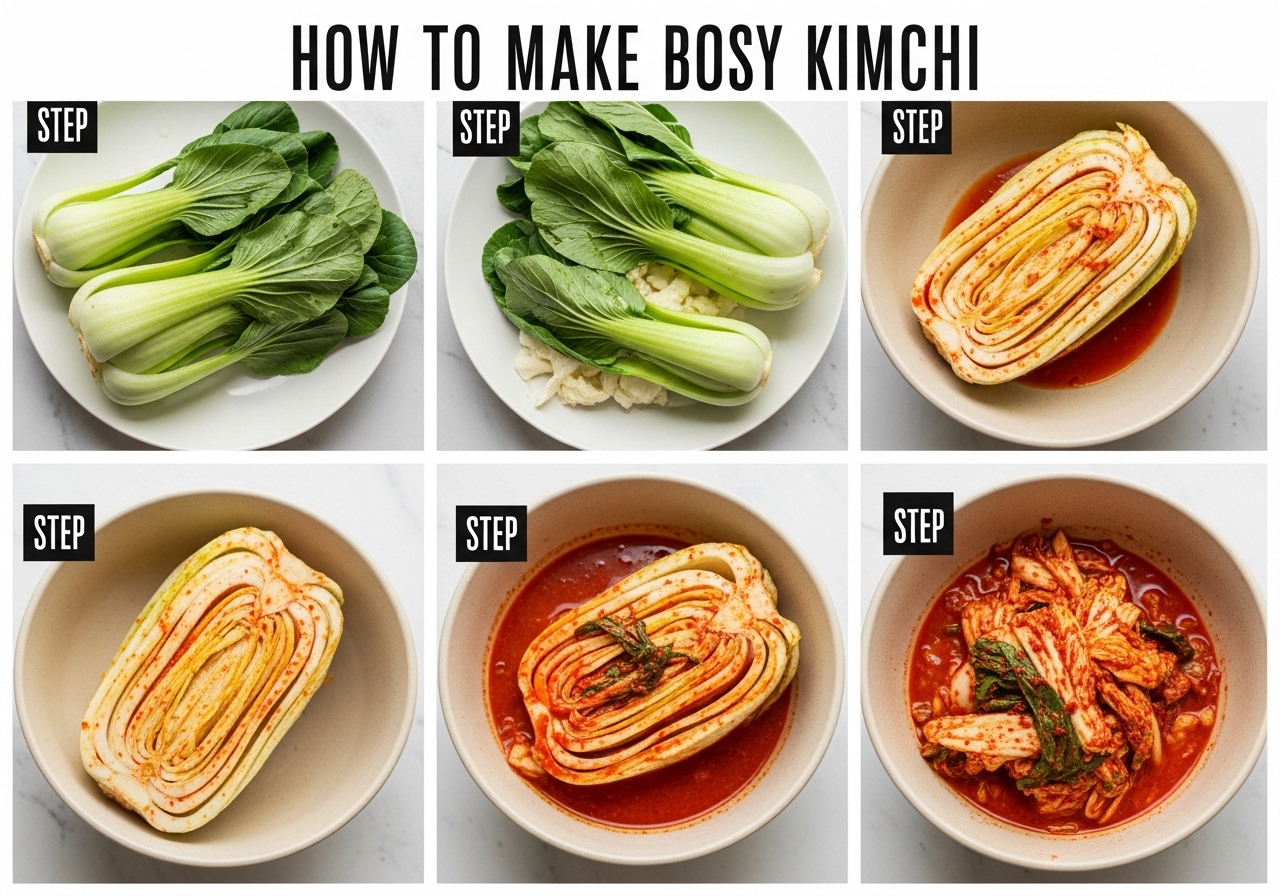 HOW TO MAKE BOSY KIMCHI

STEP

STEP

STEP

STEP

STEP

STEP