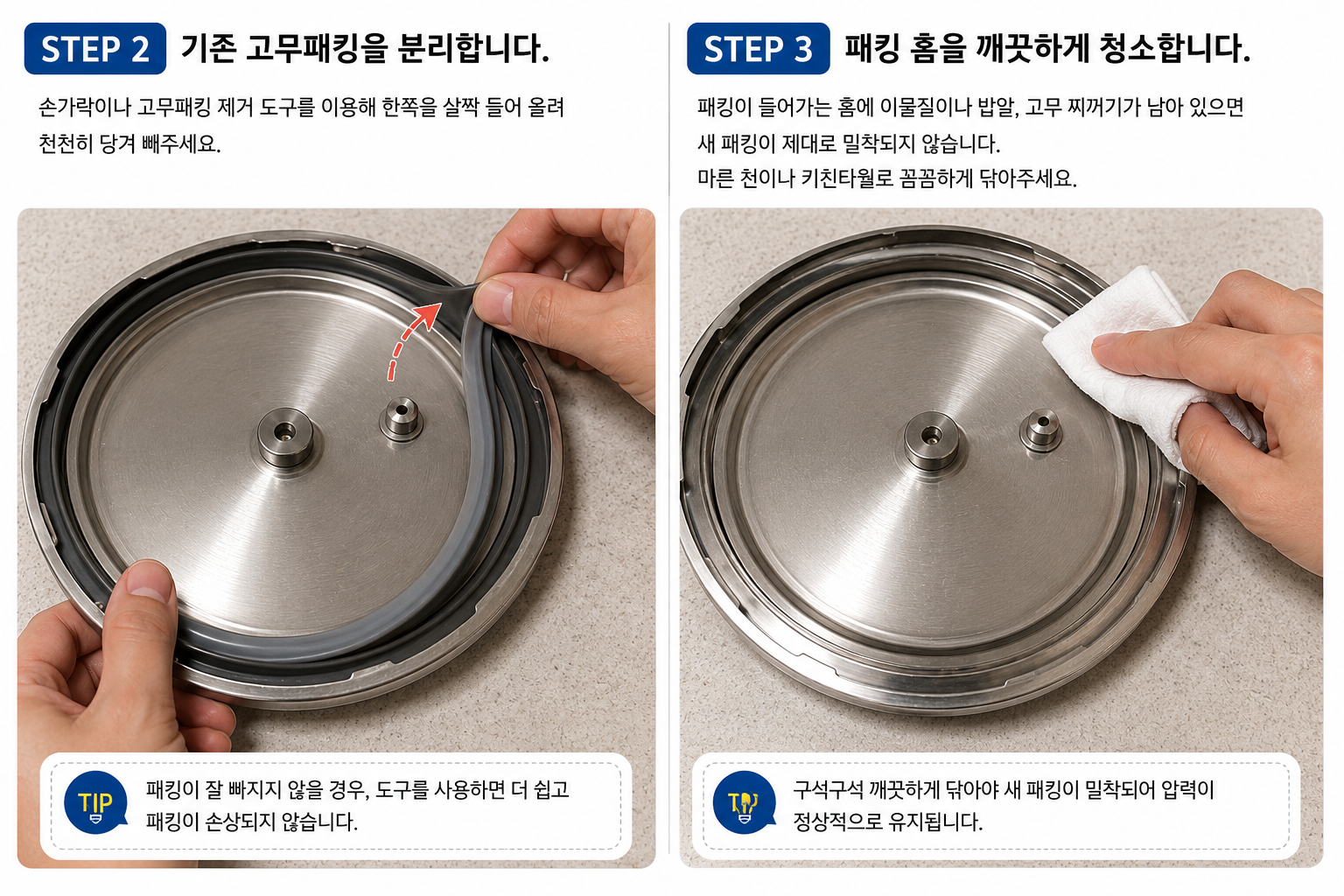 STEP 2 기존 고무패킹을 분리합니다.

손가락이나 고무패킹 제거 도구를 이용해 한쪽을 살짝 들어 올려 천천히 당겨 빼주세요.

TIP 패킹이 잘 빠지지 않을 경우, 도구를 사용하면 더 쉽고 패킹이 손상되지 않습니다.

STEP 3 패킹 홈을 깨끗하게 청소합니다.

패킹이 들어가는 홈에 이물질이나 밥알, 고무 찌꺼기가 남아 있으면 새 패킹이 제대로 밀착되지 않습니다.
마른 천이나 키친타월로 꼼꼼하게 닦아주세요.

TIP 구석구석 깨끗하게 닦아야 새 패킹이 밀착되어 압력이 정상적으로 유지됩니다.