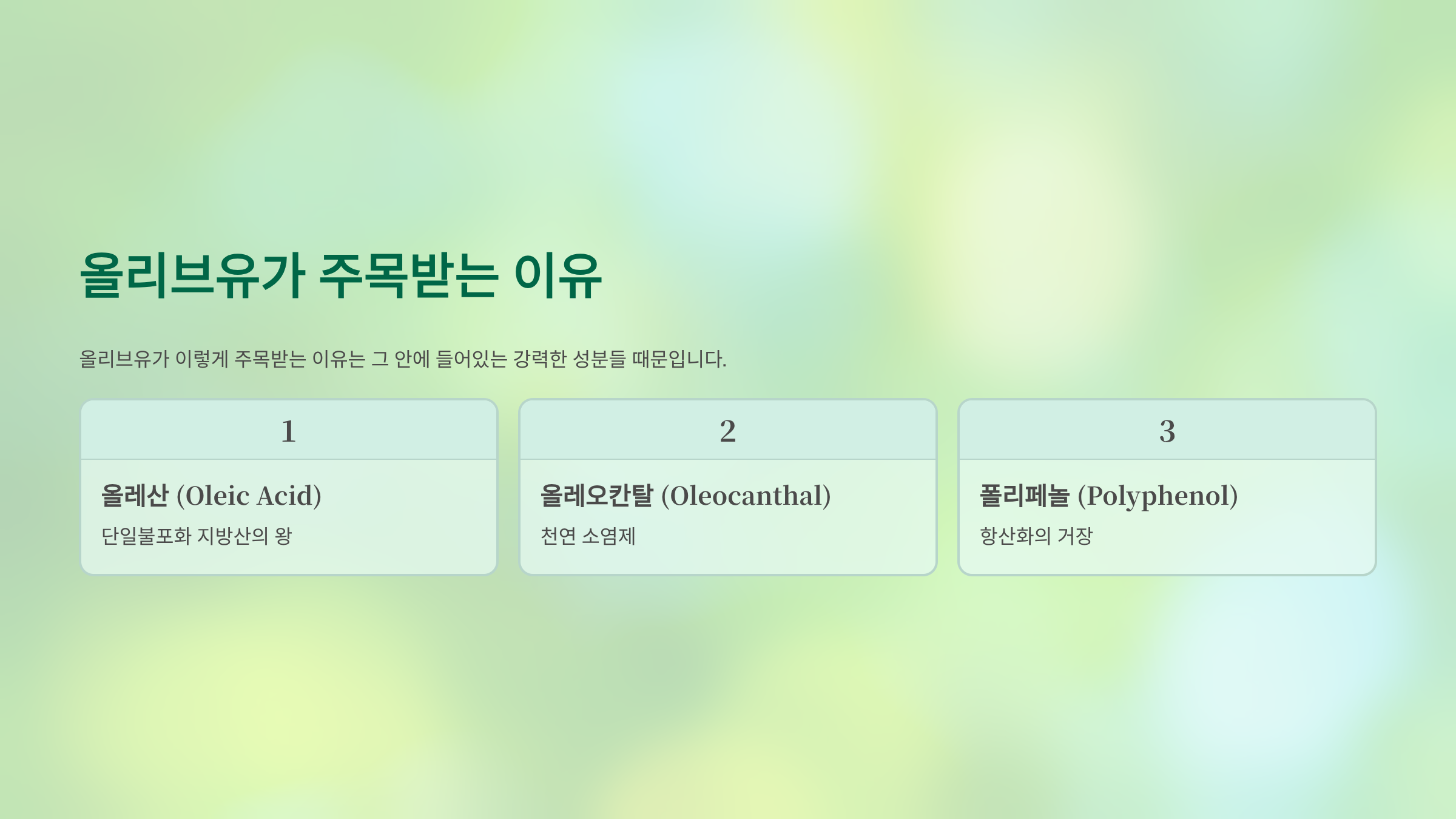 올리브유가 주목받는 이유

올리브유가 이렇게 주목받는 이유는 그 안에 들어있는 강력한 성분들 때문입니다.

1

올레산 (Oleic Acid)

단일불포화 지방산의 왕

2

올레오칸탈 (Oleocanthal)

천연 소염제

3

폴리페놀 (Polyphenol)

항산화의 거장