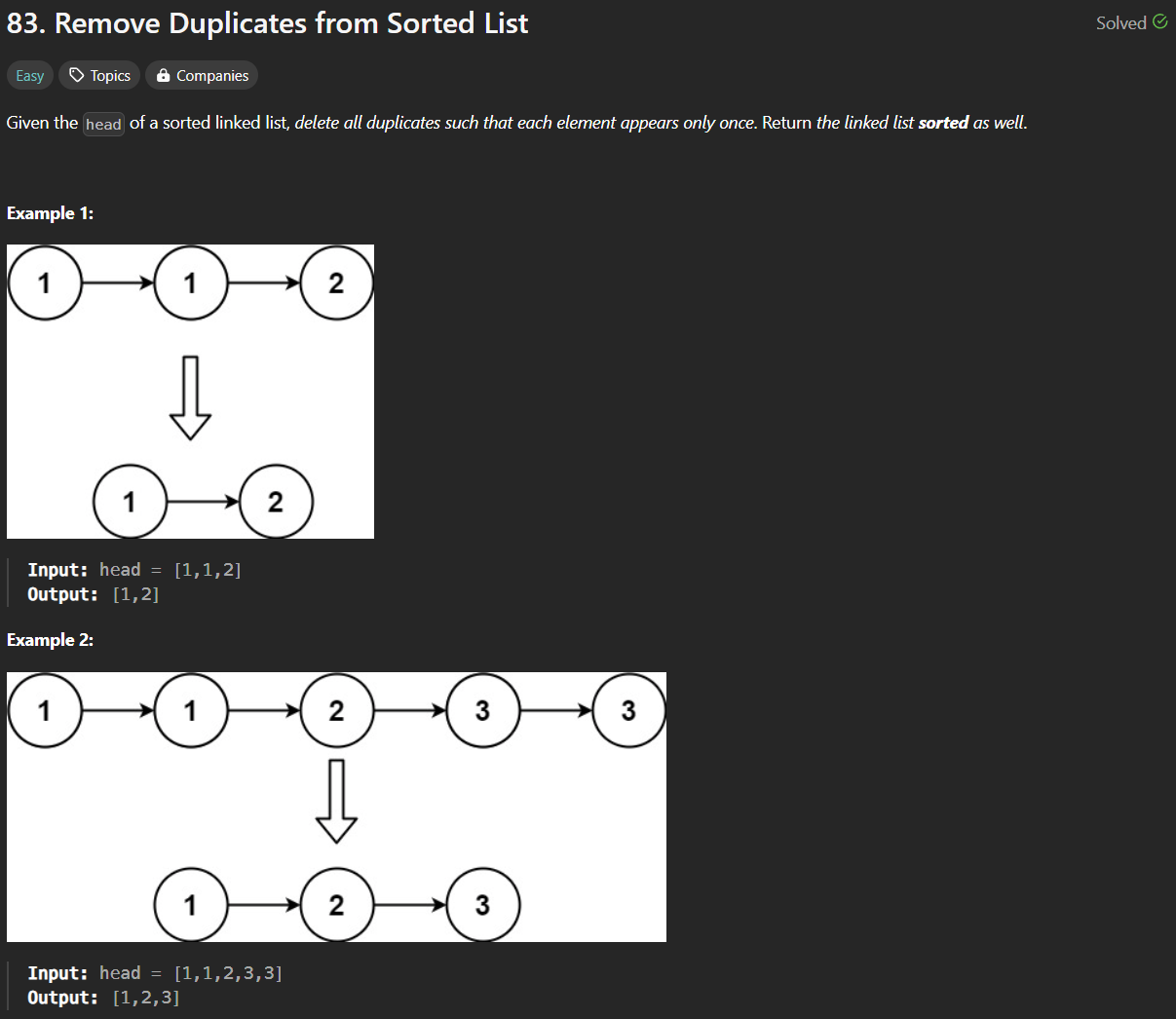 83. Remove Duplicates from Sorted List

Solved

Easy Topics Companies

Given the head of a sorted linked list, delete all duplicates such that each element appears only once. Return the linked list sorted as well.

Example 1:

1 1 2

1 2

Input: head = [1,1,2]
Output: [1,2]

Example 2:

1 1 2 3 3

1 2 3

Input: head = [1,1,2,3,3]
Output: [1,2,3]