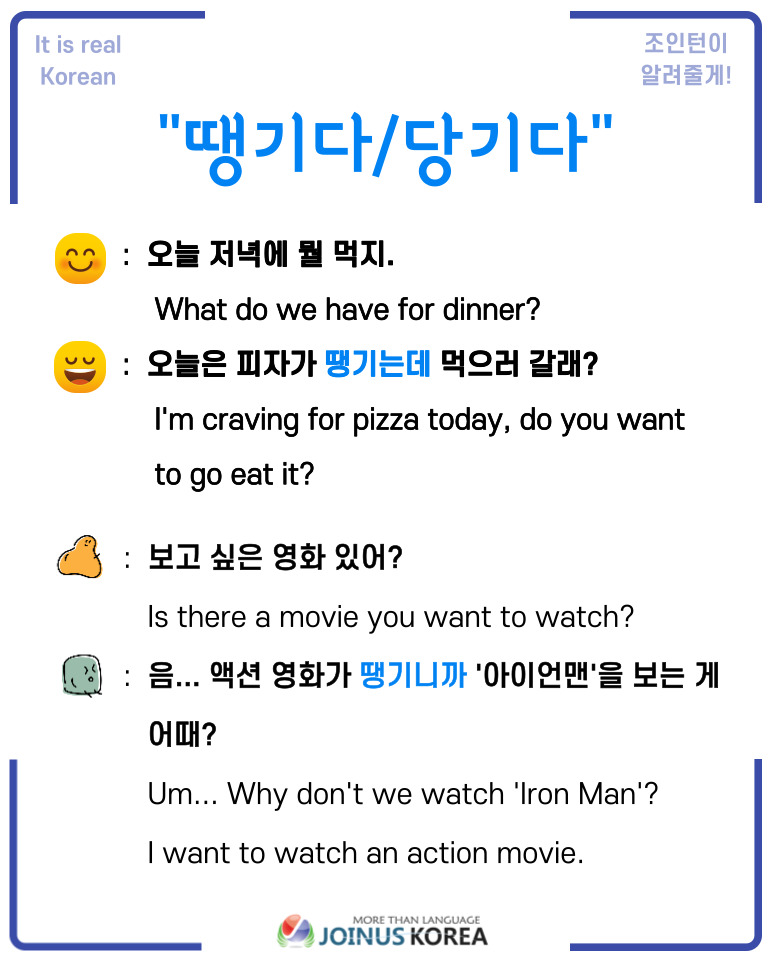 It is real Korean

조인턴이 알려줄게!

"땡기다/당기다"

: 오늘 저녁에 뭘 먹지.

What do we have for dinner?

: 오늘은 피자가 땡기는데 먹으러 갈래?

I'm craving for pizza today, do you want to go eat it?

: 보고 싶은 영화 있어?

Is there a movie you want to watch?

: 음... 액션 영화가 땡기니까 '아이언맨'을 보는 게 어때?

Um... Why don't we watch 'Iron Man'?

I want to watch an action movie.

MORE THAN LANGUAGE
JOINUS KOREA