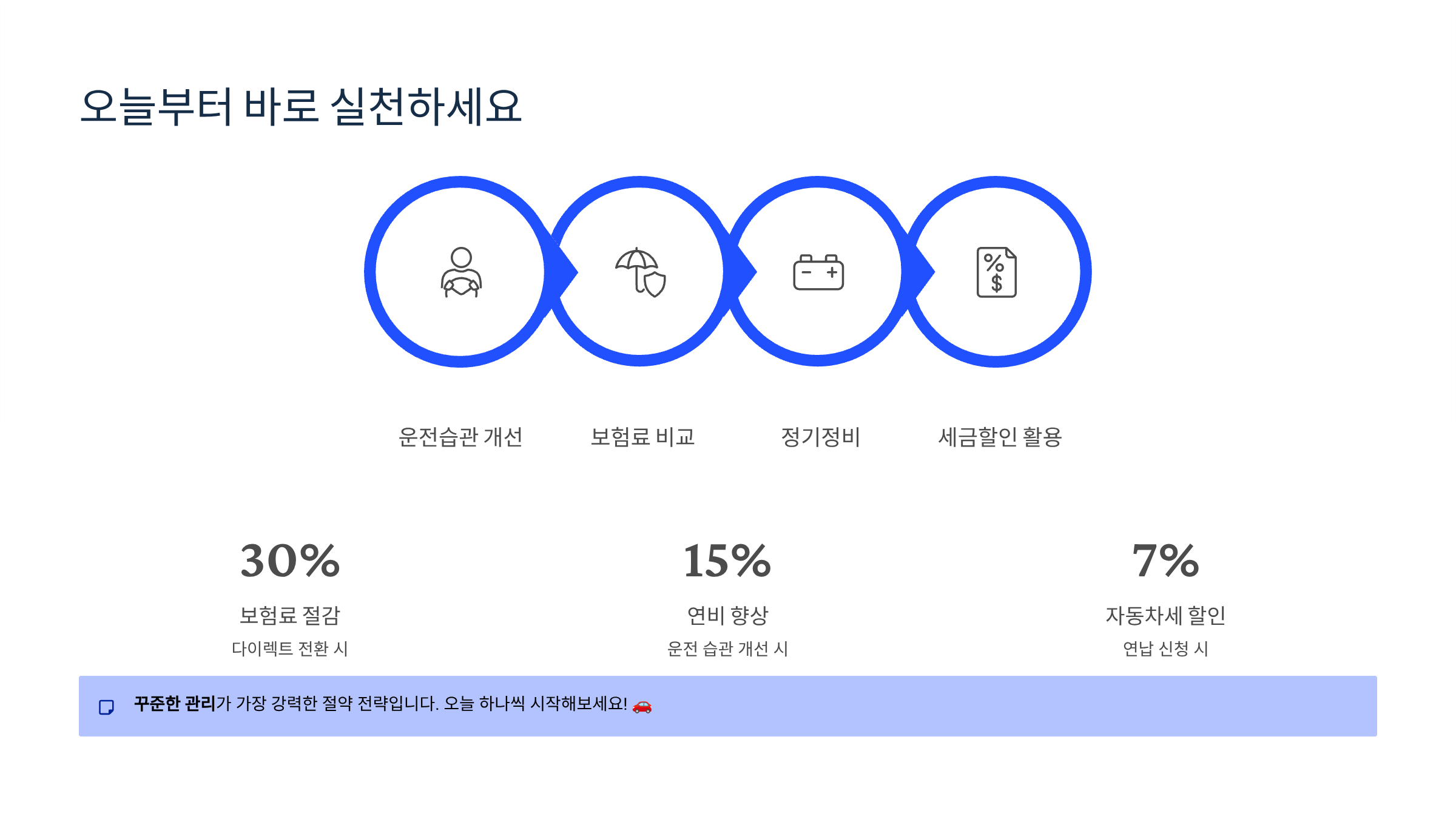 오늘부터 바로 실천하세요

운전습관 개선

보험료 비교

정기정비

세금할인 활용

30%

보험료 절감

다이렉트 전환 시

15%

연비 향상

운전 습관 개선 시

7%

자동차세 할인

연납 신청 시

꾸준한 관리가 가장 강력한 절약 전략입니다. 오늘 하나씩 시작해보세요! 🚗