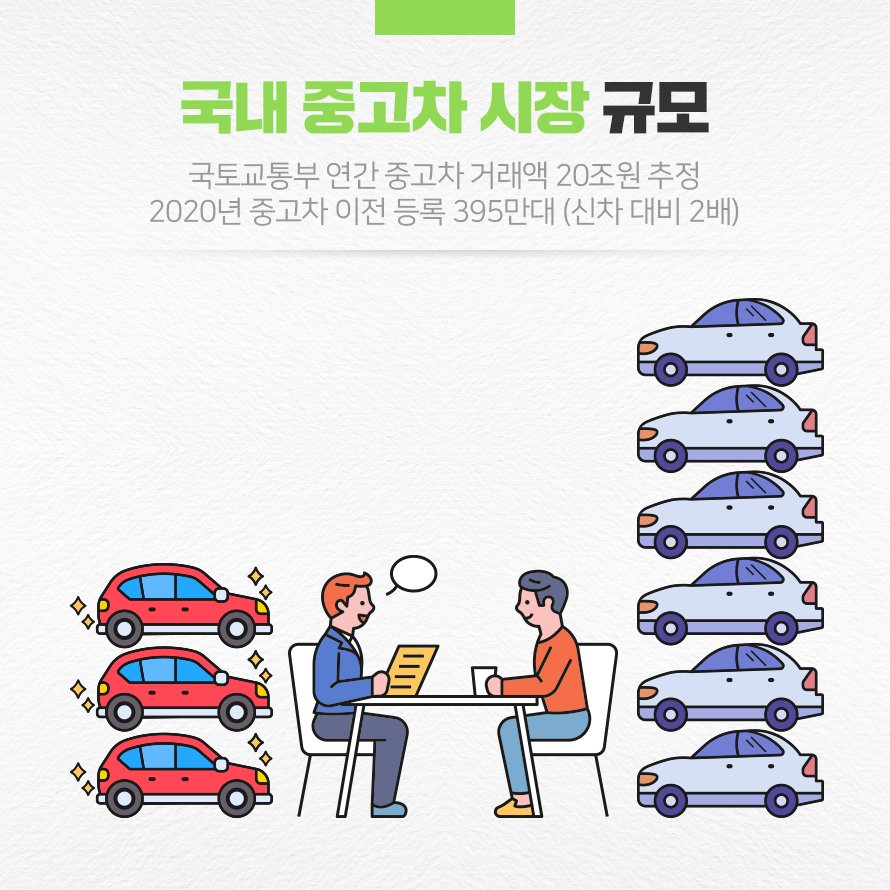 국내 중고차 시장 규모

국토교통부 연간 중고차 거래액 20조원 추정
2020년 중고차 이전 등록 395만대 (신차 대비 2배)