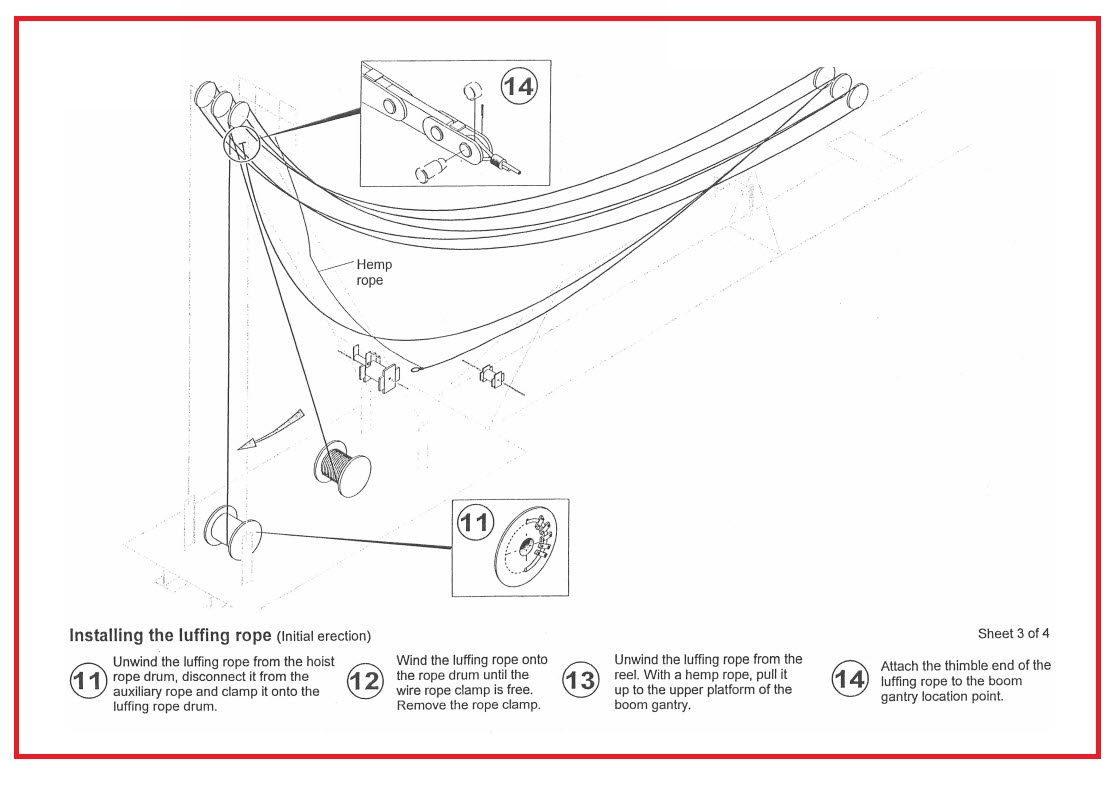 14

Hemp rope

11

Installing the luffing rope (Initial erection)

Sheet 3 of 4

11 Unwind the luffing rope from the hoist rope drum, disconnect it from the auxiliary rope and clamp it onto the luffing rope drum.

12 Wind the luffing rope onto the rope drum until the wire rope clamp is free. Remove the rope clamp.

13 Unwind the luffing rope from the reel. With a hemp rope, pull it up to the upper platform of the boom gantry.

14 Attach the thimble end of the luffing rope to the boom gantry location point.