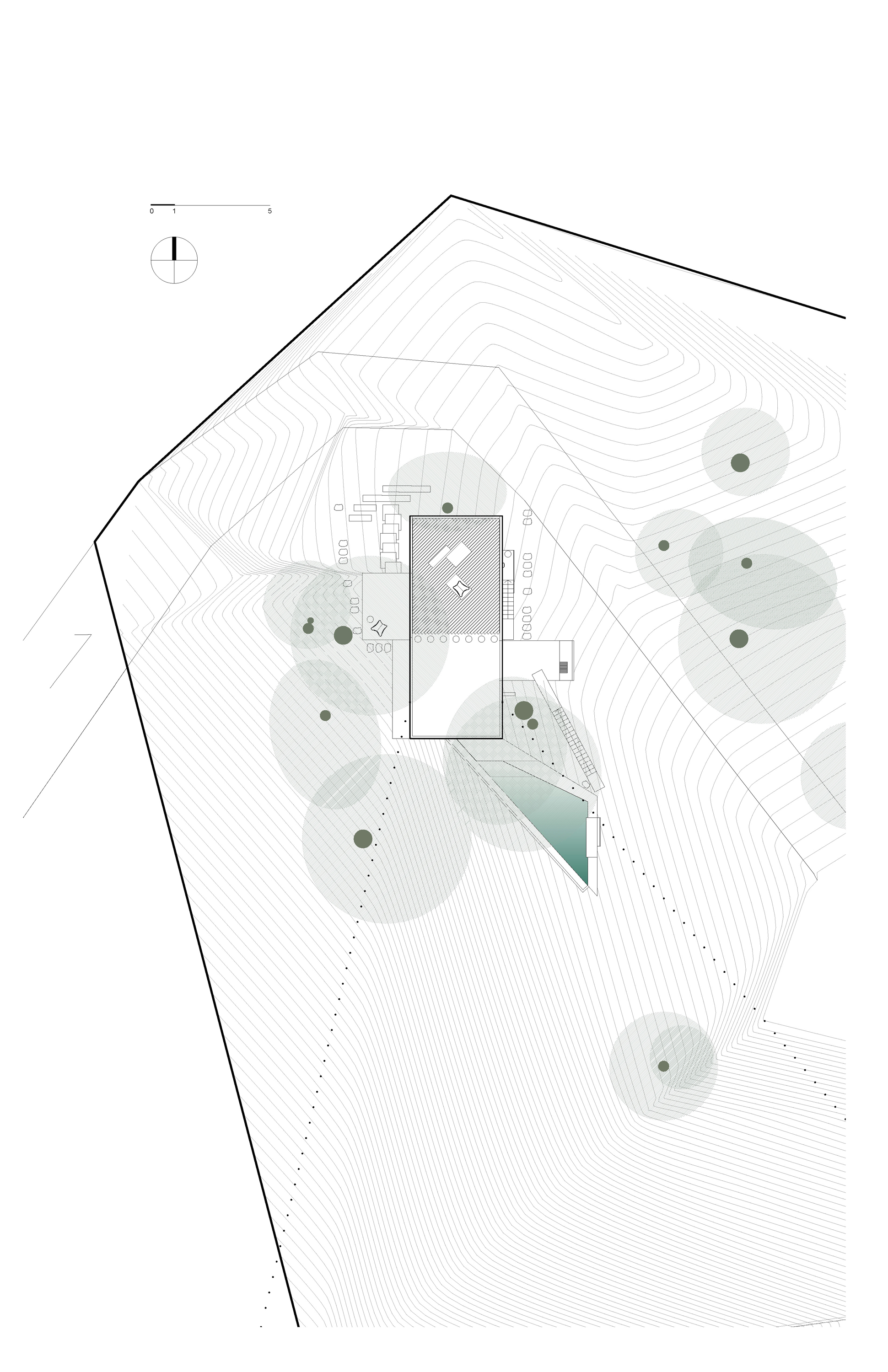 0 1 5