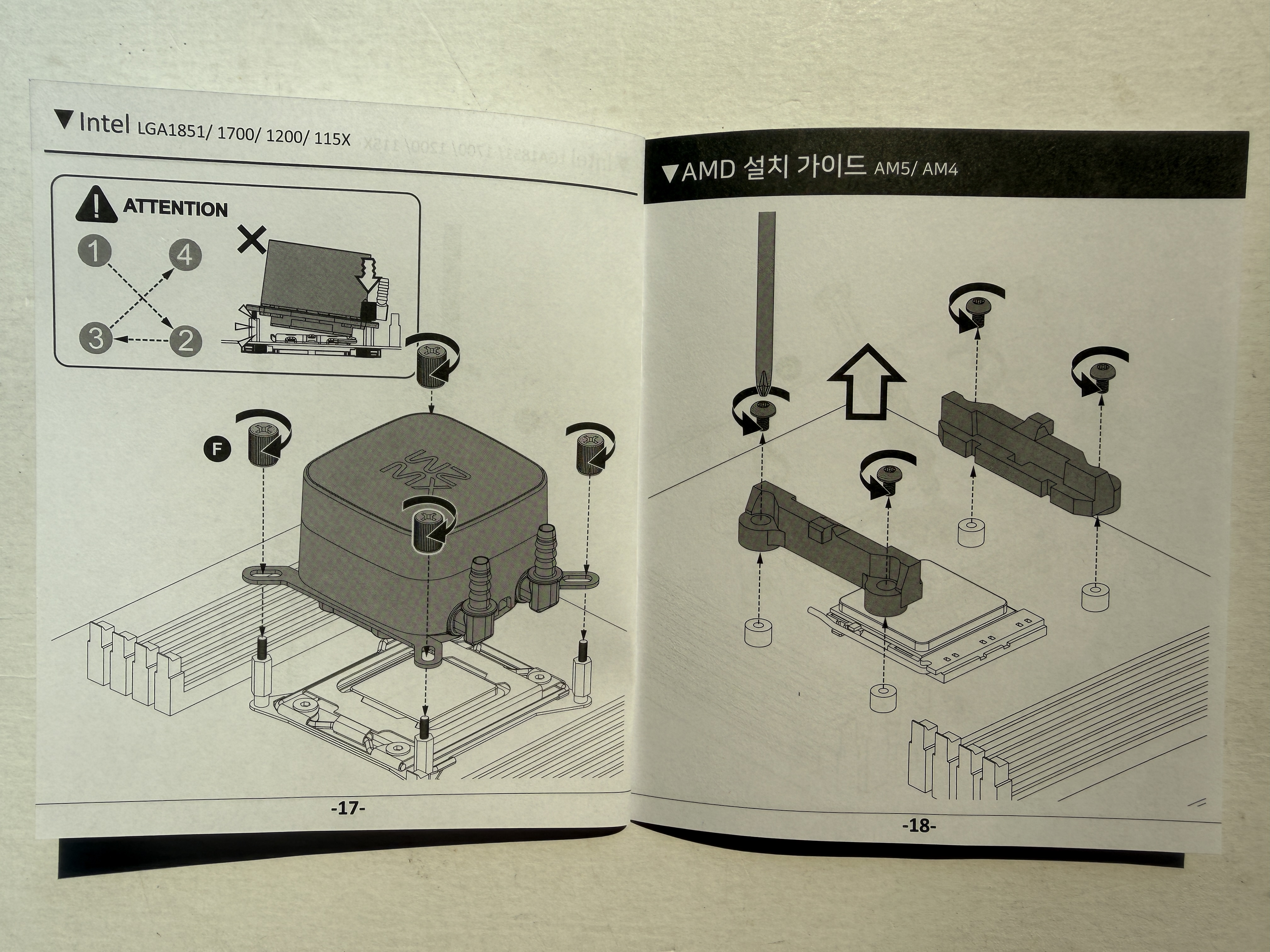 ▼Intel LGA1851/ 1700/ 1200/ 115X

ATTENTION

1
4
3
2

F

-17-

▼AMD 설치 가이드 AM5/ AM4

-18-