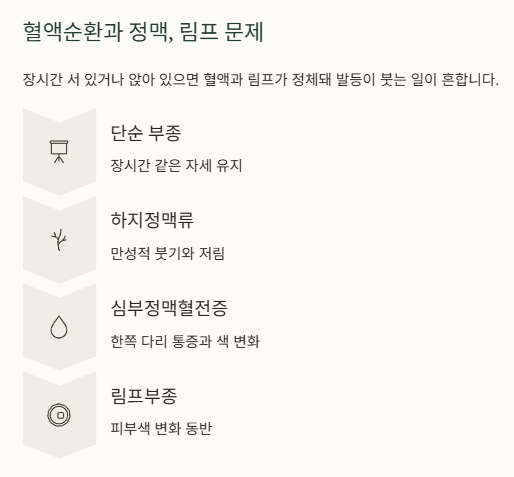 혈액순환과 정맥, 림프 문제

장시간 서 있거나 앉아 있으면 혈액과 림프가 정체돼 발등이 붓는 일이 흔합니다.

단순 부종

장시간 같은 자세 유지

하지정맥류

만성적 붓기와 저림

심부정맥혈전증

한쪽 다리 통증과 색 변화

림프부종

피부색 변화 동반