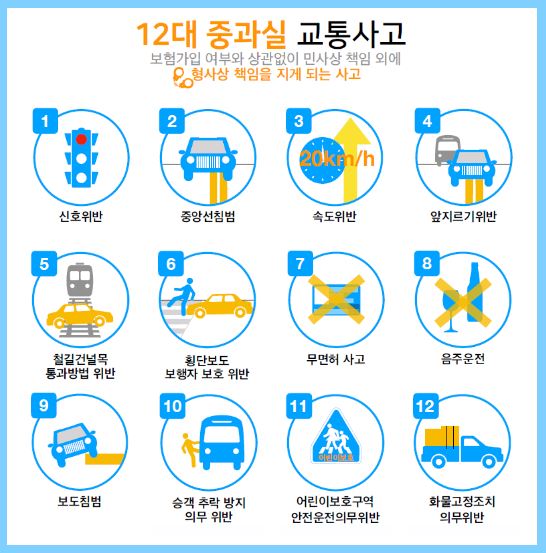 12대 중과실 교통사고
보험가입 여부와 상관없이 민사상 책임 외에
형사상 책임을 지게 되는 사고

1
신호위반

2
중앙선침범

3
20km/h
속도위반

4
앞지르기위반

5
철길건널목 통과방법 위반

6
횡단보도 보행자 보호 위반

7
무면허 사고

8
음주운전

9
보도침범

10
승객 추락 방지 의무 위반

11
어린이보호
어린이보호구역 안전운전의무위반

12
화물고정조치 의무위반