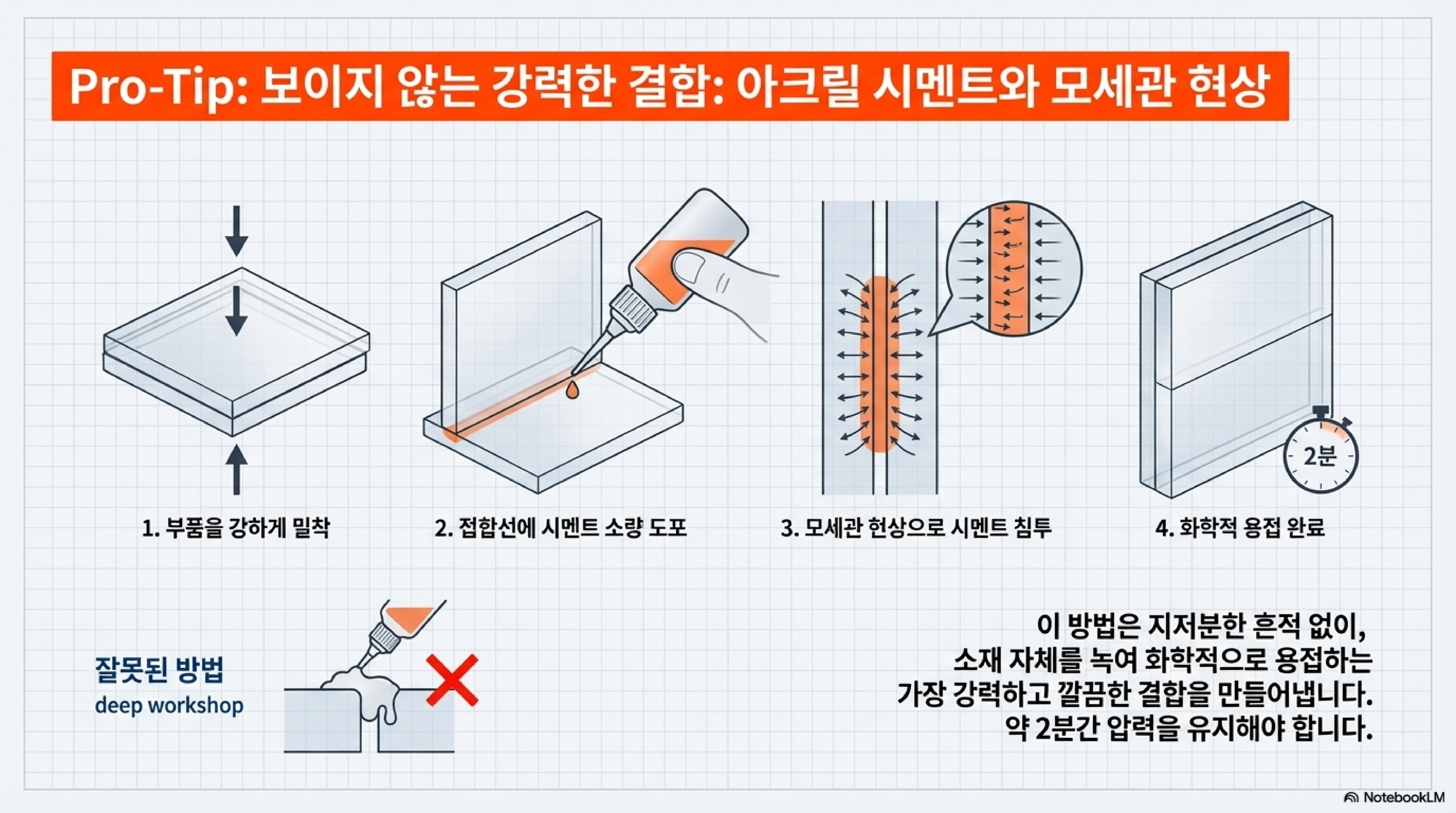 Pro-Tip: 보이지 않는 강력한 결합: 아크릴 시멘트와 모세관 현상

2분

1. 부품을 강하게 밀착

2. 접합선에 시멘트 소량 도포

3. 모세관 현상으로 시멘트 침투

4. 화학적 용접 완료

잘못된 방법
deep workshop

이 방법은 지저분한 흔적 없이, 소재 자체를 녹여 화학적으로 용접하는 가장 강력하고 깔끔한 결합을 만들어냅니다. 약 2분간 압력을 유지해야 합니다.

NotebookLM