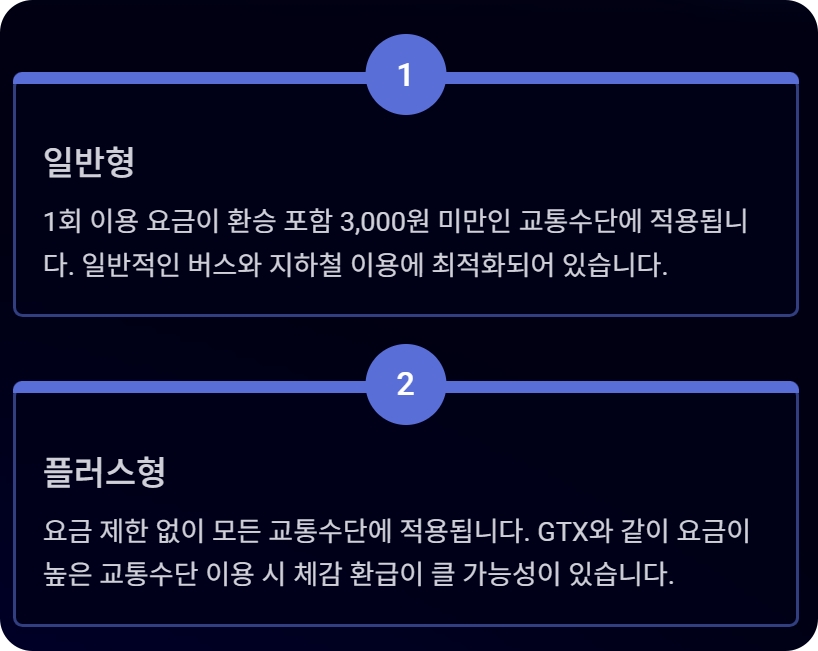 1

일반형

1회 이용 요금이 환승 포함 3,000원 미만인 교통수단에 적용됩니다. 일반적인 버스와 지하철 이용에 최적화되어 있습니다.

2

플러스형

요금 제한 없이 모든 교통수단에 적용됩니다. GTX와 같이 요금이 높은 교통수단 이용 시 체감 환급이 클 가능성이 있습니다.