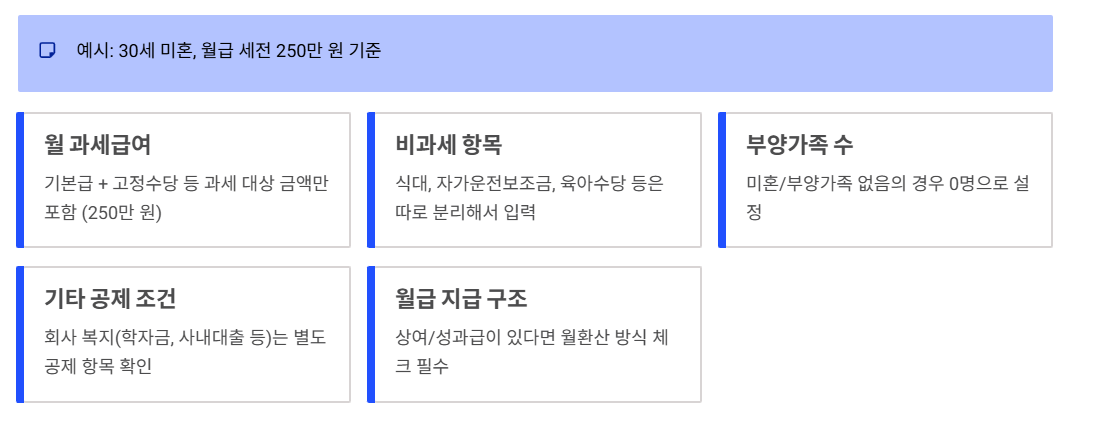 예시: 30세 미혼, 월급 세전 250만 원 기준

월 과세급여

기본급 + 고정수당 등 과세 대상 금액만 포함 (250만 원)

비과세 항목

식대, 자가운전보조금, 육아수당 등은 따로 분리해서 입력

부양가족 수

미혼/부양가족 없음의 경우 0명으로 설정

기타 공제 조건

회사 복지(학자금, 사내대출 등)는 별도 공제 항목 확인

월급 지급 구조

상여/성과급이 있다면 월환산 방식 체크 필수