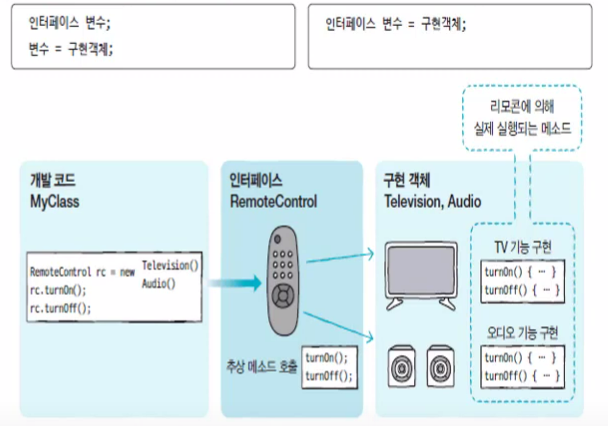 인터페이스 변수;
변수 = 구현객체;

인터페이스 변수 = 구현객체;

리모콘에 의해
실제 실행되는 메소드

개발 코드
MyClass

RemoteControl rc = new Television()
Audio()
rc.turnOn();
rc.turnOff();

인터페이스
RemoteControl

추상 메소드 호출
turnOn();
turnOff();

구현 객체
Television, Audio

TV 기능 구현
turnOn() { … }
turnOff() { … }

오디오 기능 구현
turnOn() { … }
turnOff() { … }