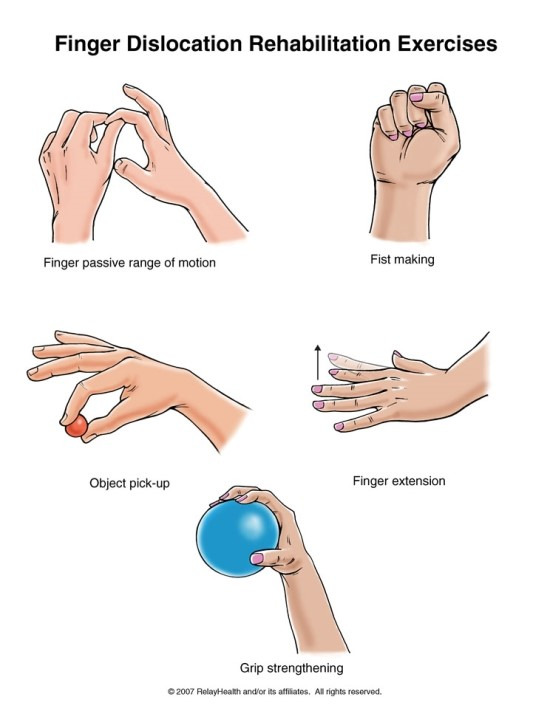 Finger Dislocation Rehabilitation Exercises

Finger passive range of motion

Fist making

Object pick-up

Finger extension

Grip strengthening

© 2007 RelayHealth and/or its affiliates. All rights reserved.