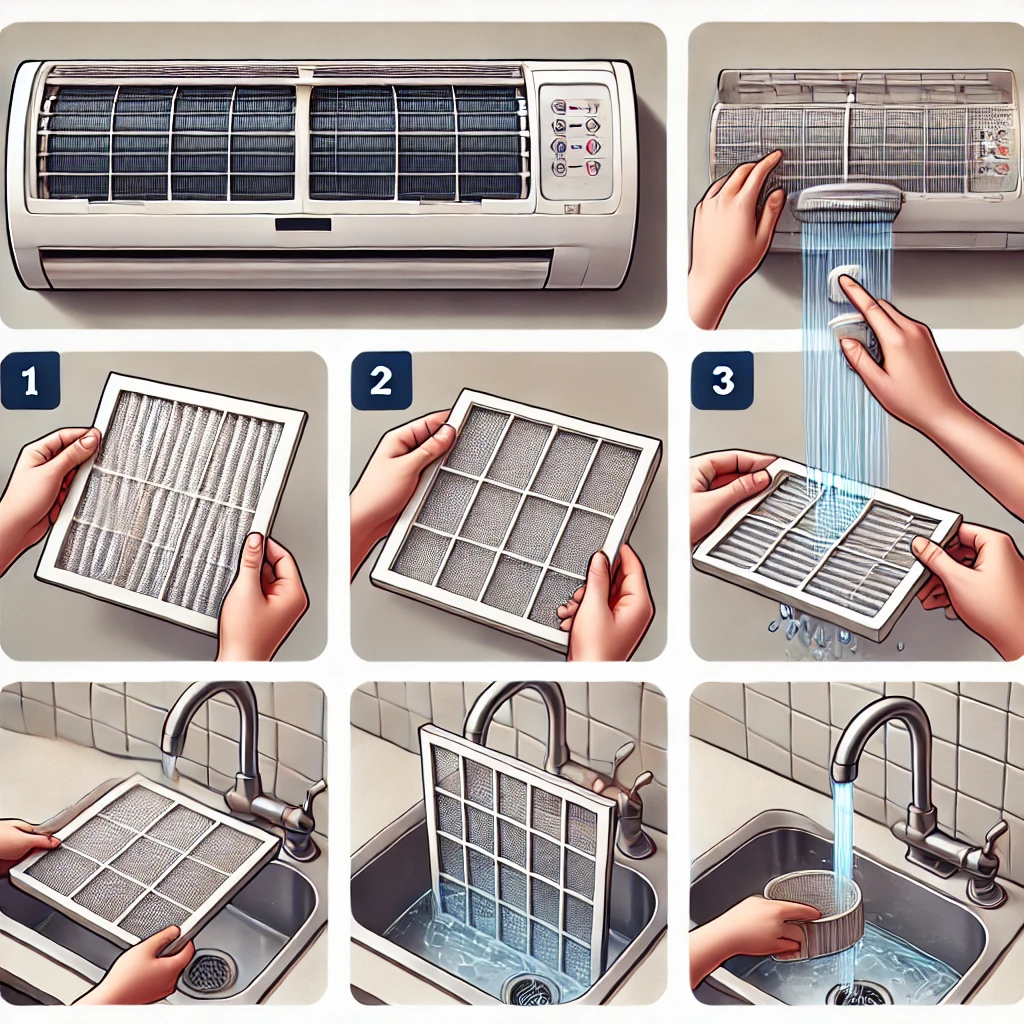 1

2

3