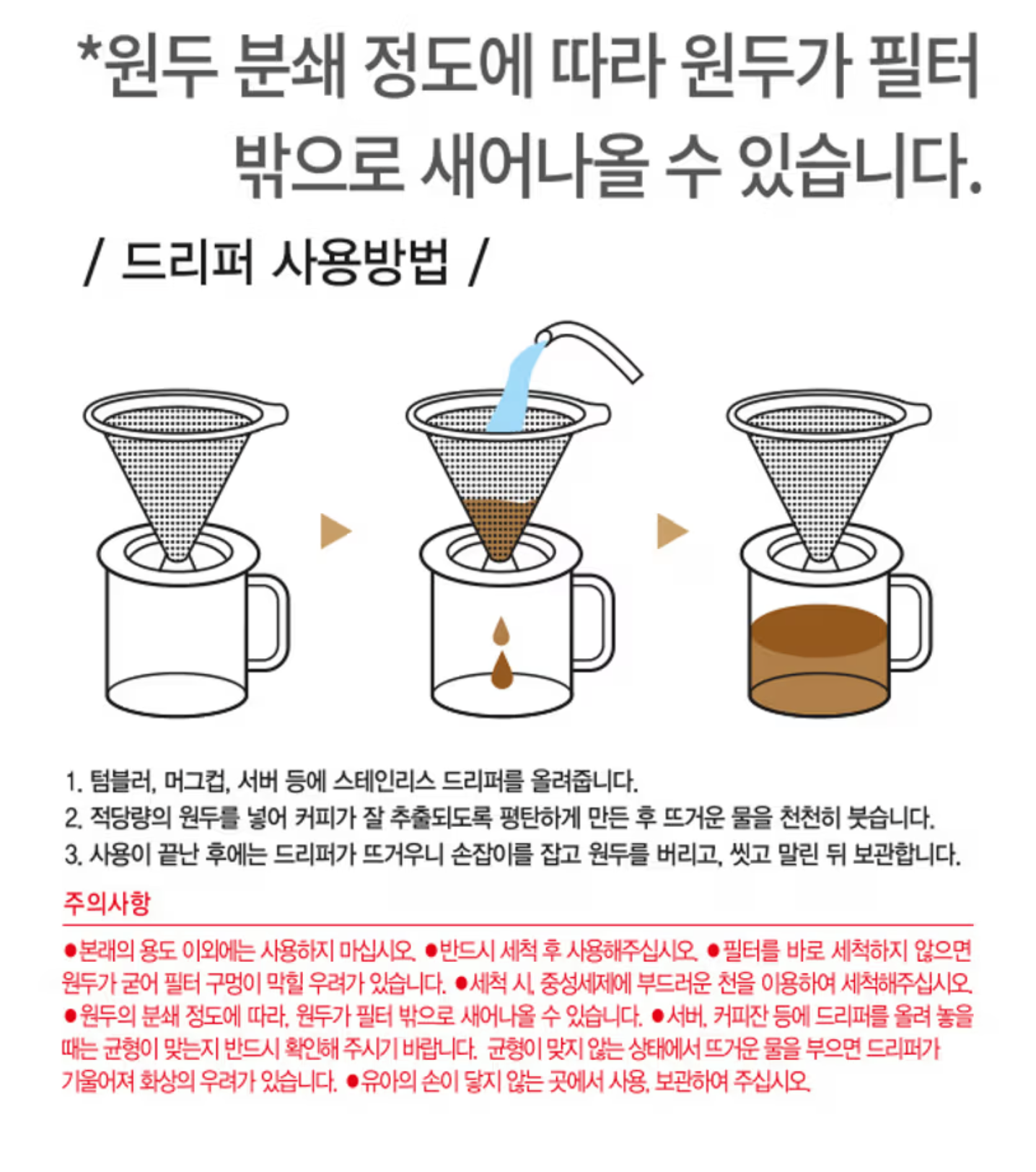 *원두 분쇄 정도에 따라 원두가 필터 밖으로 새어나올 수 있습니다.

/ 드리퍼 사용방법 /

1. 텀블러, 머그컵, 서버 등에 스테인리스 드리퍼를 올려줍니다.
2. 적당량의 원두를 넣어 커피가 잘 추출되도록 평탄하게 만든 후 뜨거운 물을 천천히 붓습니다.
3. 사용이 끝난 후에는 드리퍼가 뜨거우니 손잡이를 잡고 원두를 버리고, 씻고 말린 뒤 보관합니다.

주의사항

●본래의 용도 이외에는 사용하지 마십시오. ●반드시 세척 후 사용해주십시오. ●필터를 바로 세척하지 않으면 원두가 굳어 필터 구멍이 막힐 우려가 있습니다. ●세척 시, 중성세제에 부드러운 천을 이용하여 세척해주십시오. ●원두의 분쇄 정도에 따라, 원두가 필터 밖으로 새어나올 수 있습니다. ●서버, 커피잔 등에 드리퍼를 올려 놓을 때는 균형이 맞는지 반드시 확인해 주시기 바랍니다. 균형이 맞지 않는 상태에서 뜨거운 물을 부으면 드리퍼가 기울어져 화상의 우려가 있습니다. ●유아의 손이 닿지 않는 곳에서 사용, 보관하여 주십시오.