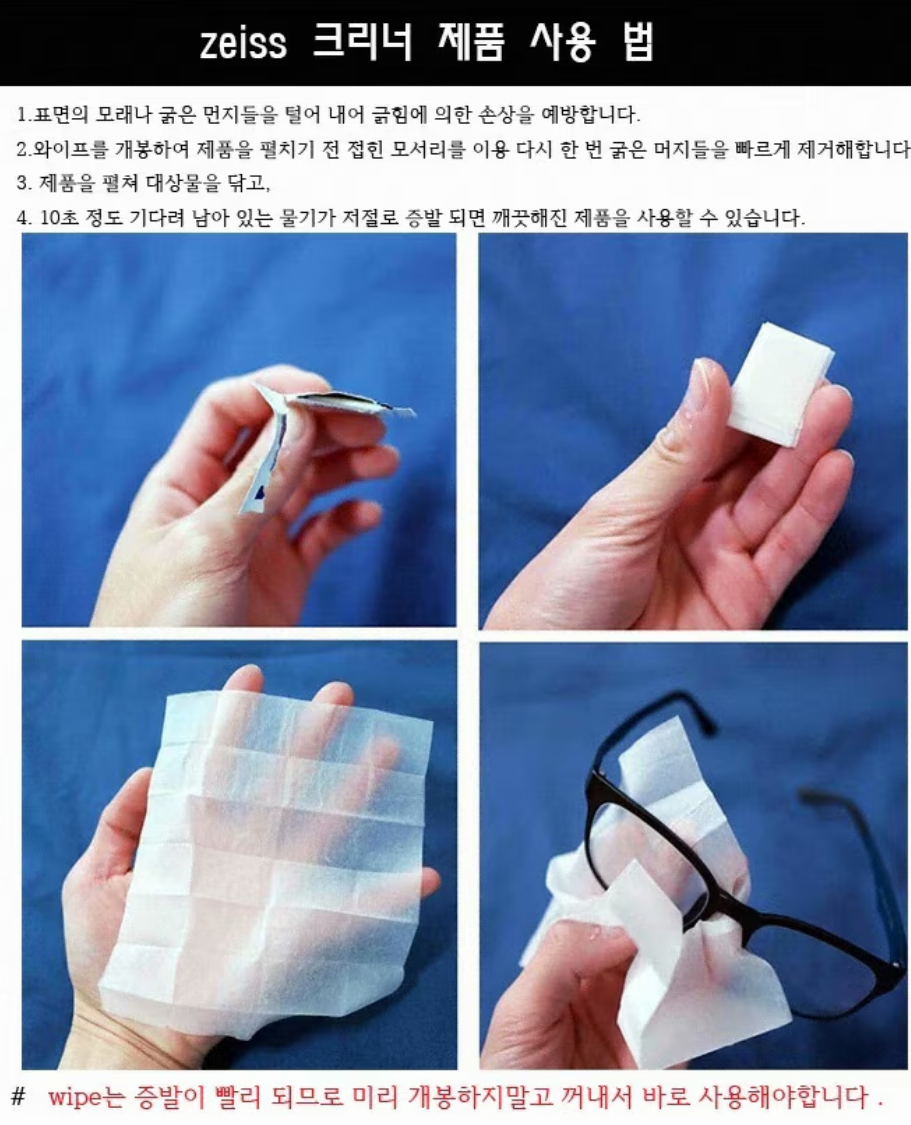 zeiss 크리너 제품 사용 법

1.표면의 모래나 굵은 먼지들을 털어 내어 긁힘에 의한 손상을 예방합니다.

2.와이프를 개봉하여 제품을 펼치기 전 접힌 모서리를 이용 다시 한 번 굵은 머지들을 빠르게 제거해합니다

3. 제품을 펼쳐 대상물을 닦고,

4. 10초 정도 기다려 남아 있는 물기가 저절로 증발 되면 깨끗해진 제품을 사용할 수 있습니다.

# wipe는 증발이 빨리 되므로 미리 개봉하지말고 꺼내서 바로 사용해야합니다 .