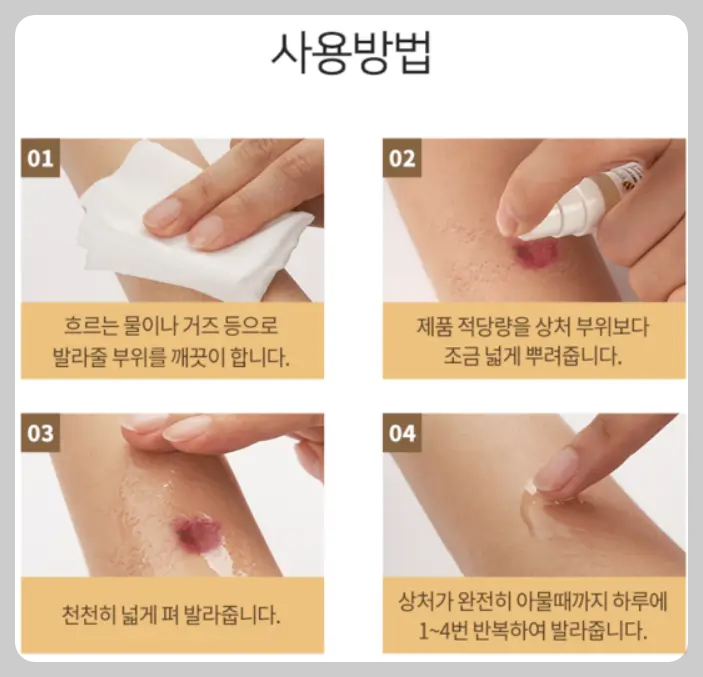 사용방법

01

흐르는 물이나 거즈 등으로 발라줄 부위를 깨끗이 합니다.

02

제품 적당량을 상처 부위보다 조금 넓게 뿌려줍니다.

03

천천히 넓게 펴 발라줍니다.

04

상처가 완전히 아물때까지 하루에 1~4번 반복하여 발라줍니다.