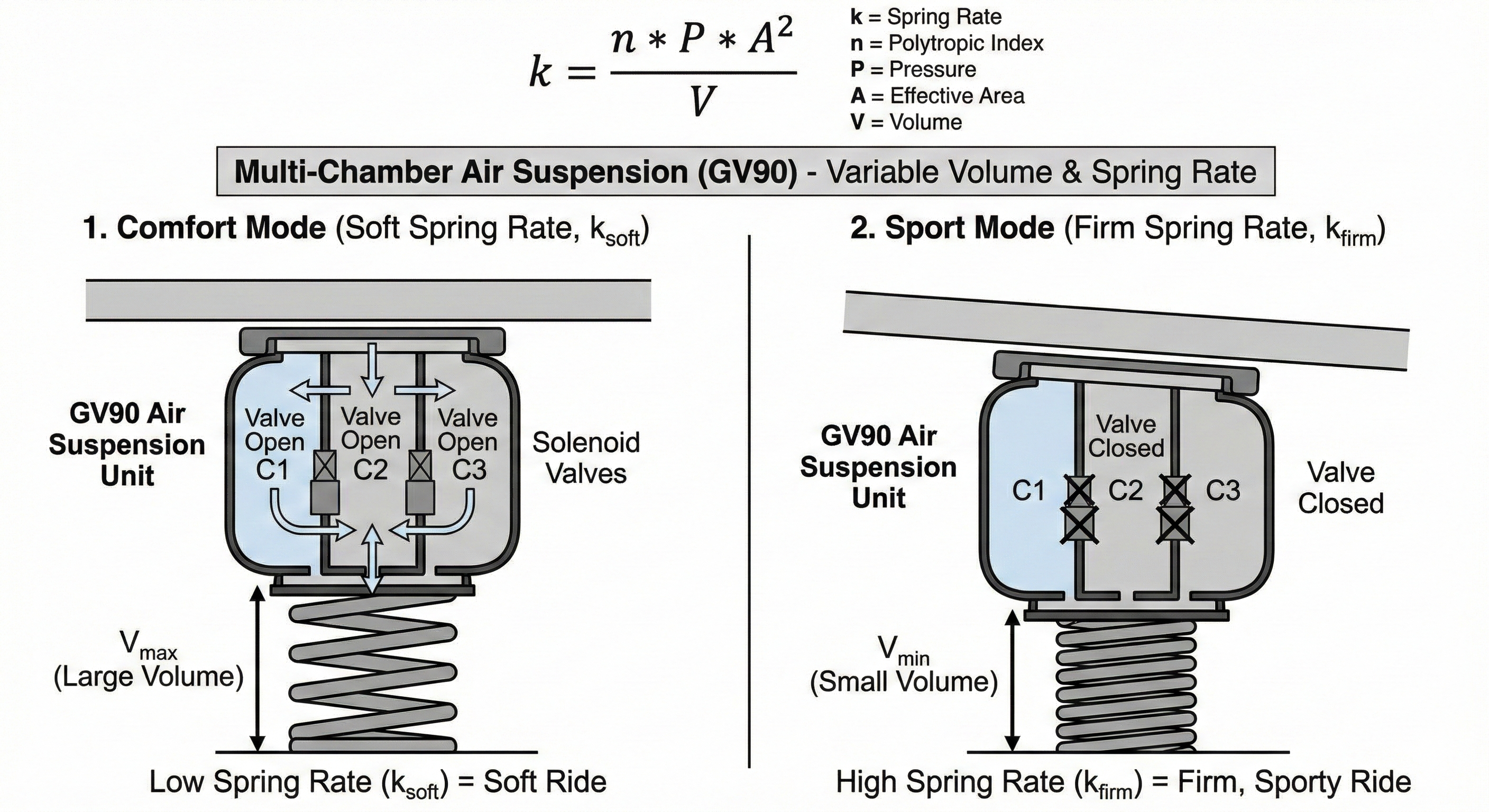 $k = \frac{n * P * A^2}{V}$

k = Spring Rate
n = Polytropic Index
P = Pressure
A = Effective Area
V = Volume

Multi-Chamber Air Suspension (GV90) - Variable Volume & Spring Rate

1. Comfort Mode (Soft Spring Rate, $k_{soft}$)

GV90 Air Suspension Unit

Valve Open C1

Valve Open C2

Valve Open C3

Solenoid Valves

$V_{max}$ (Large Volume)

Low Spring Rate ($k_{soft}$) = Soft Ride

2. Sport Mode (Firm Spring Rate, $k_{firm}$)

GV90 Air Suspension Unit

Valve Closed

C1

C2

C3

Valve Closed

$V_{min}$ (Small Volume)

High Spring Rate ($k_{firm}$) = Firm, Sporty Ride