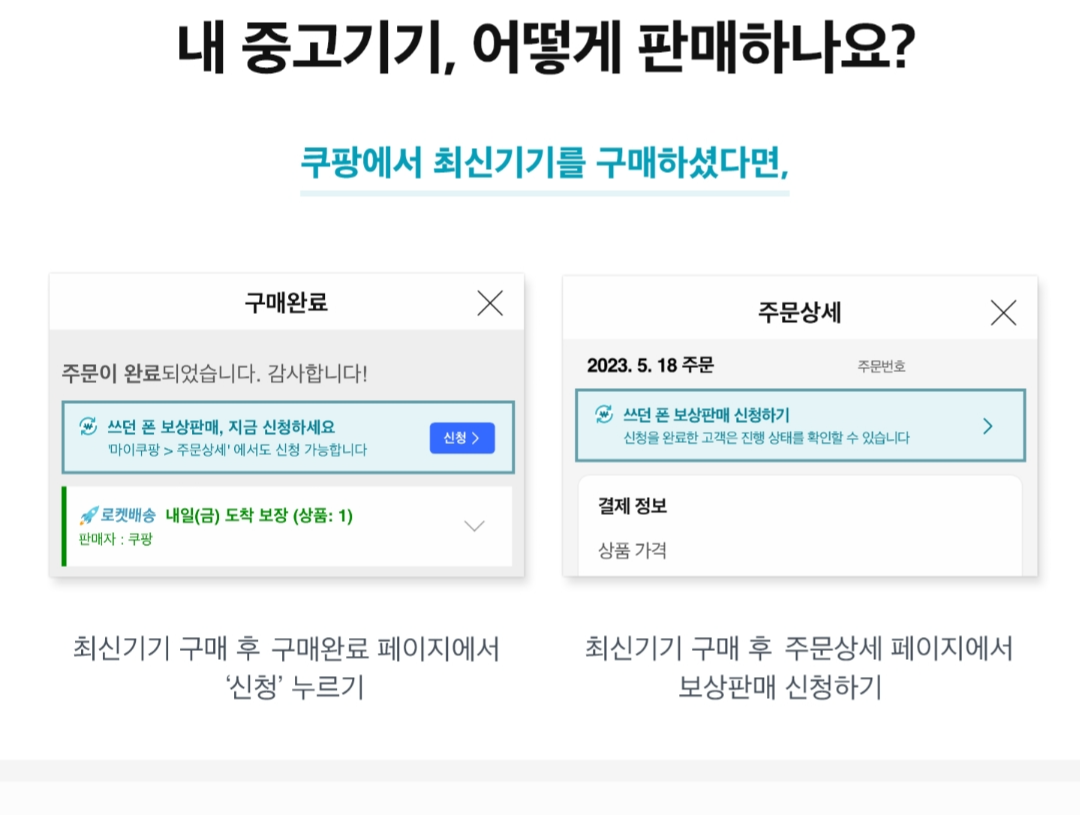 내 중고기기, 어떻게 판매하나요?

쿠팡에서 최신기기를 구매하셨다면,

구매완료

주문이 완료되었습니다. 감사합니다!

쓰던 폰 보상판매, 지금 신청하세요
'마이쿠팡 > 주문상세' 에서도 신청 가능합니다
신청 >

로켓배송 내일(금) 도착 보장 (상품: 1)
판매자 : 쿠팡

최신기기 구매 후 구매완료 페이지에서 '신청' 누르기

주문상세

2023. 5. 18 주문
주문번호

쓰던 폰 보상판매 신청하기
신청을 완료한 고객은 진행 상태를 확인할 수 있습니다

결제 정보
상품 가격

최신기기 구매 후 주문상세 페이지에서 보상판매 신청하기