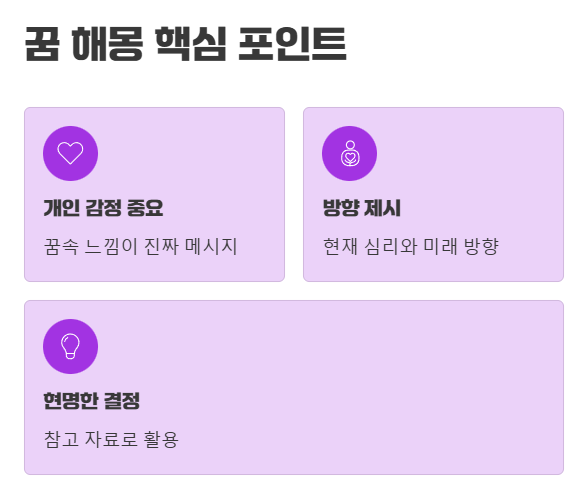 꿈 해몽 핵심 포인트

개인 감정 중요

꿈속 느낌이 진짜 메시지

방향 제시

현재 심리와 미래 방향

현명한 결정

참고 자료로 활용