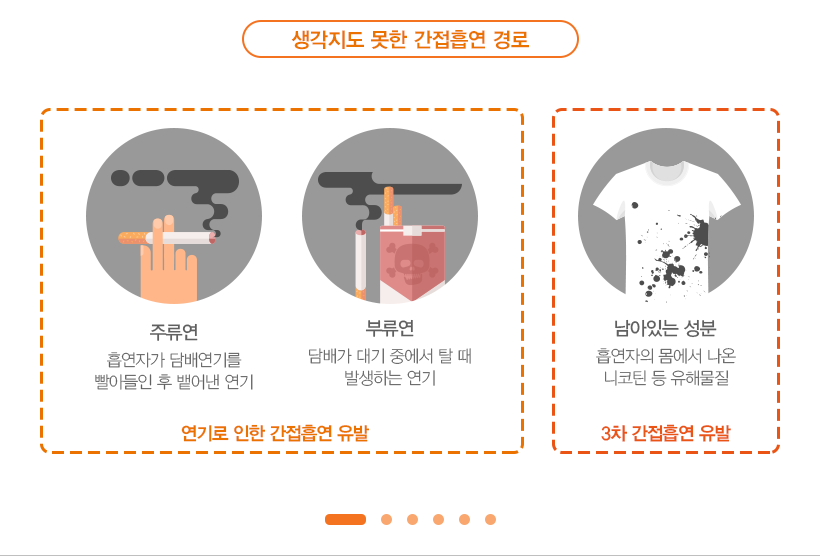 생각지도 못한 간접흡연 경로

주류연
흡연자가 담배연기를 빨아들인 후 뱉어낸 연기

부류연
담배가 대기 중에서 탈 때 발생하는 연기

연기로 인한 간접흡연 유발

남아있는 성분
흡연자의 몸에서 나온 니코틴 등 유해물질

3차 간접흡연 유발