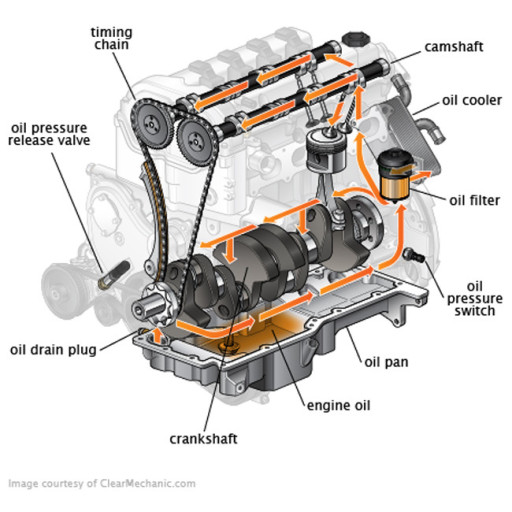 timing chain

camshaft

oil cooler

oil pressure release valve

oil filter

oil pressure switch

oil drain plug

oil pan

engine oil

crankshaft

Image courtesy of ClearMechanic.com