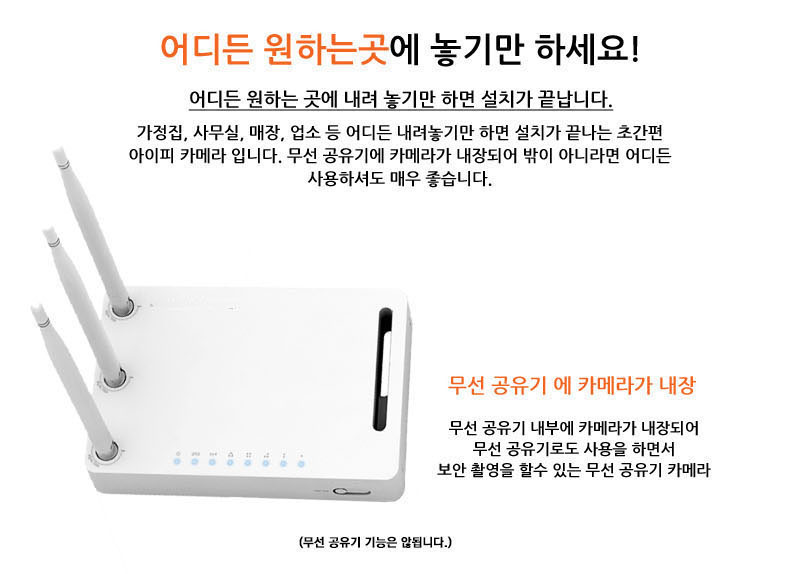 어디든 원하는곳에 놓기만 하세요!

어디든 원하는 곳에 내려 놓기만 하면 설치가 끝납니다.

가정집, 사무실, 매장, 업소 등 어디든 내려놓기만 하면 설치가 끝나는 초간편 아이피 카메라 입니다. 무선 공유기에 카메라가 내장되어 밖이 아니라면 어디든 사용하셔도 매우 좋습니다.

무선 공유기 에 카메라가 내장

무선 공유기 내부에 카메라가 내장되어
무선 공유기로도 사용을 하면서
보안 촬영을 할수 있는 무선 공유기 카메라

(무선 공유기 기능은 않됩니다.)