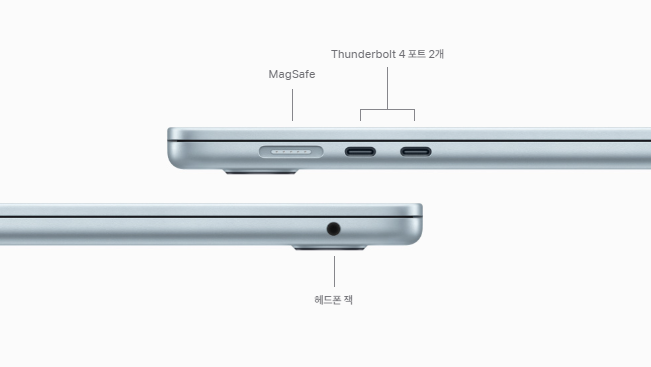 Thunderbolt 4 포트 2개

MagSafe

헤드폰 잭