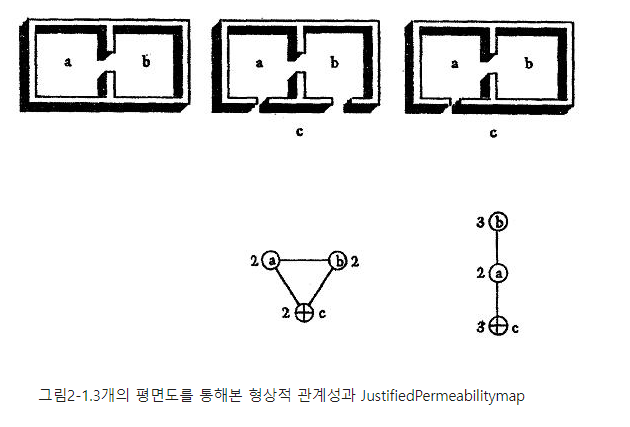 a b

a b

c

a b

c

2 a

b 2

2 c

3 b

2 a

3 c

그림2-1.3개의 평면도를 통해본 형상적 관계성과 JustifiedPermeabilitymap