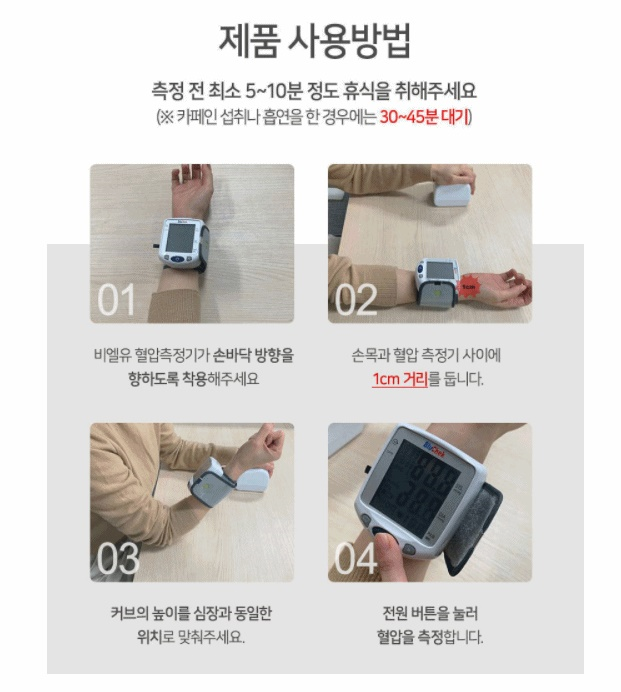 제품 사용방법

측정 전 최소 5~10분 정도 휴식을 취해주세요
(※ 카페인 섭취나 흡연을 한 경우에는 30~45분 대기)

01

비엘유 혈압측정기가 손바닥 방향을 향하도록 착용해주세요

02

1cm

손목과 혈압 측정기 사이에 1cm 거리를 둡니다.

03

커브의 높이를 심장과 동일한 위치로 맞춰주세요.

04

전원 버튼을 눌러 혈압을 측정합니다.