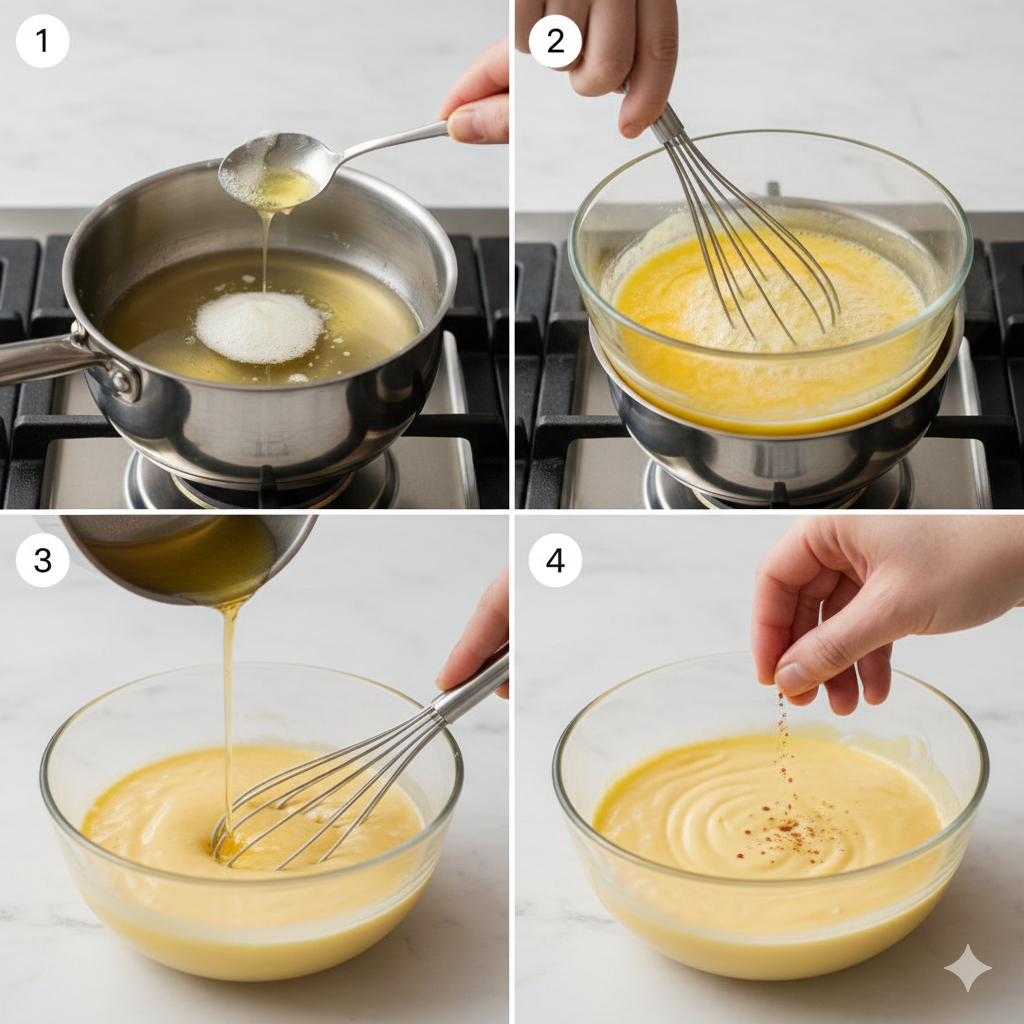 1

2

3

4