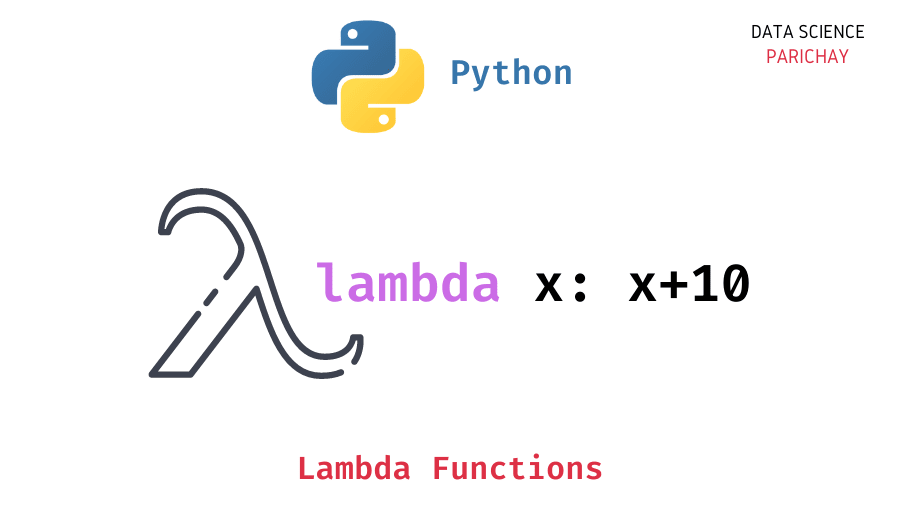 Python

DATA SCIENCE
PARICHAY

lambda x: x+10

Lambda Functions