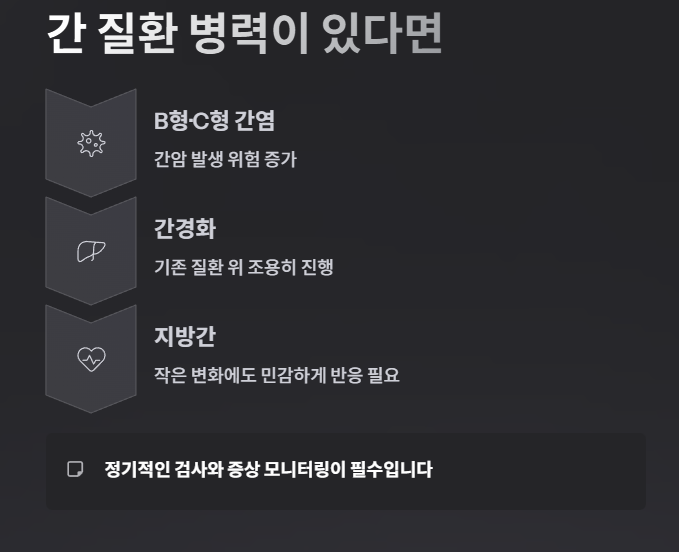 간 질환 병력이 있다면

B형·C형 간염

간암 발생 위험 증가

간경화

기존 질환 위 조용히 진행

지방간

작은 변화에도 민감하게 반응 필요

정기적인 검사와 증상 모니터링이 필수입니다