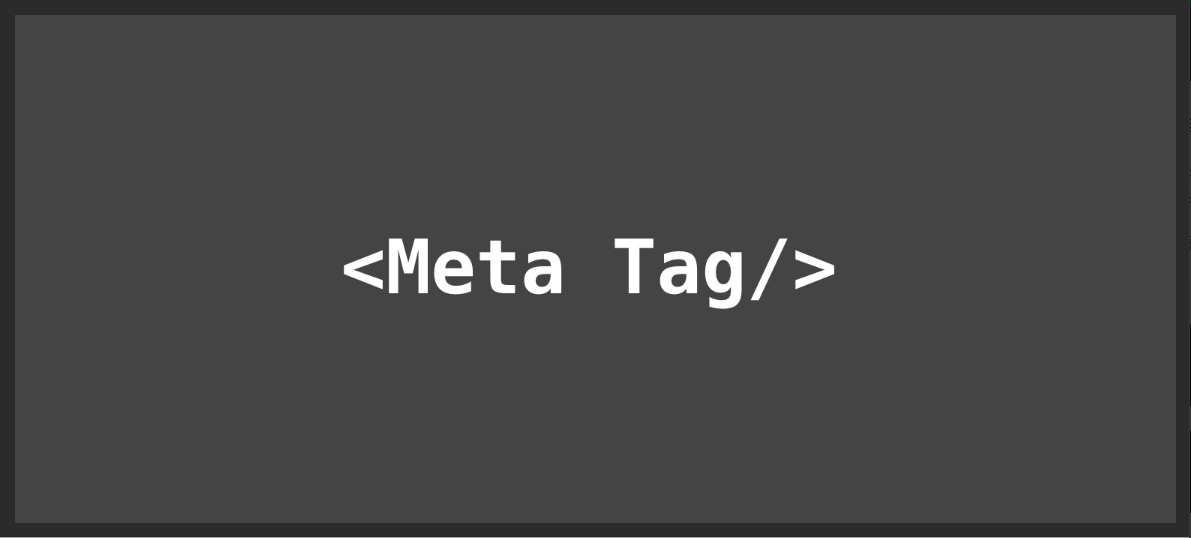 <Meta Tag/>