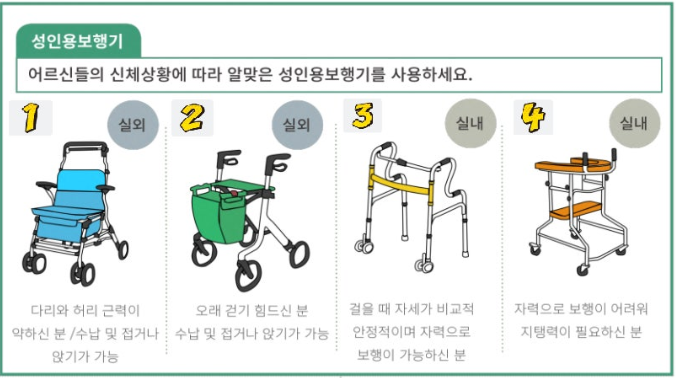 성인용보행기

어르신들의 신체상황에 따라 알맞은 성인용보행기를 사용하세요.

1

실외

다리와 허리 근력이 약하신 분 /수납 및 접거나 앉기가 가능

2

실외

오래 걷기 힘드신 분 수납 및 접거나 앉기가 가능

3

실내

걸을 때 자세가 비교적 안정적이며 자력으로 보행이 가능하신 분

4

실내

자력으로 보행이 어려워 지탱력이 필요하신 분