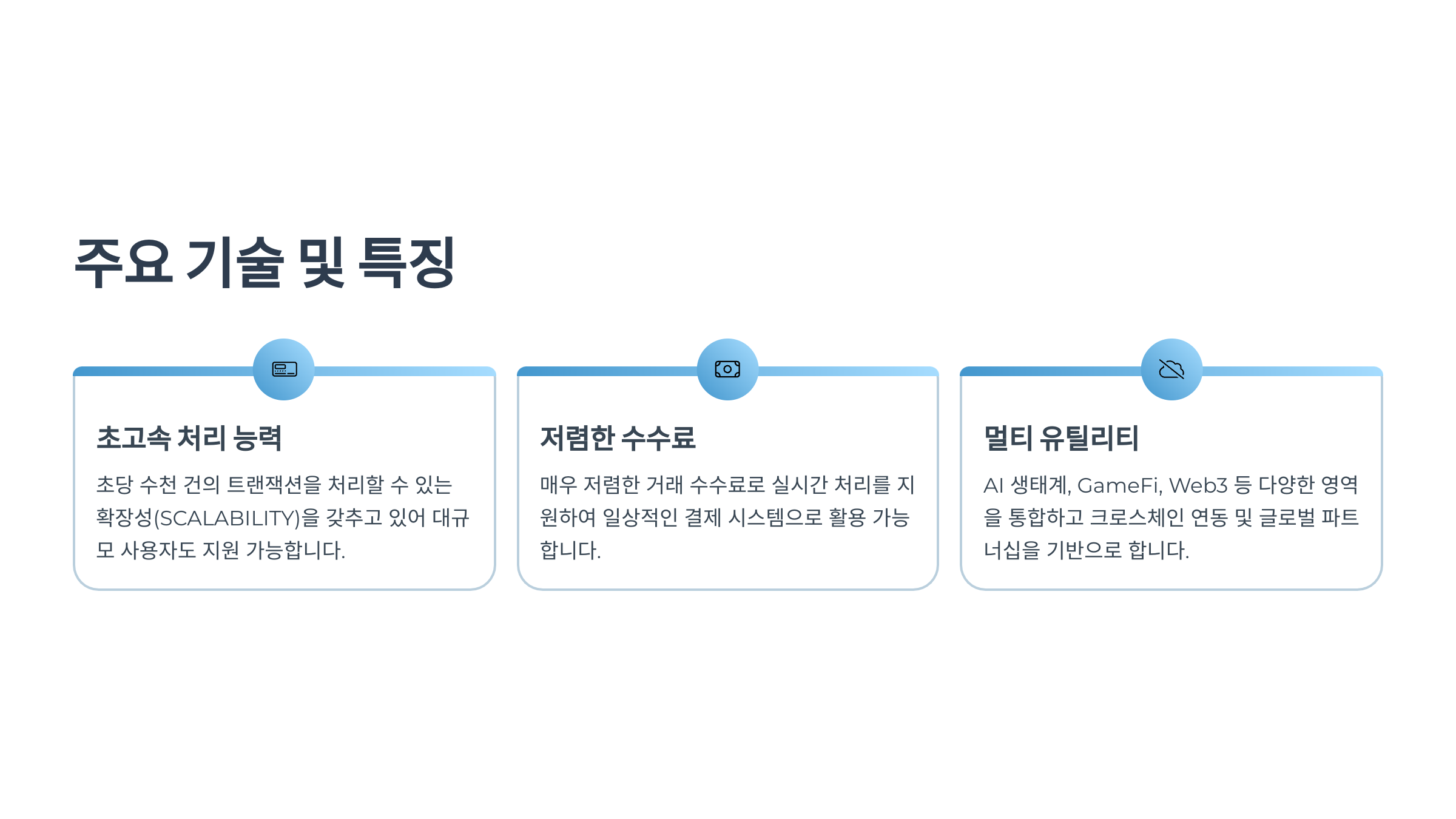 주요 기술 및 특징

초고속 처리 능력

초당 수천 건의 트랜잭션을 처리할 수 있는 확장성(SCALABILITY)을 갖추고 있어 대규모 사용자도 지원 가능합니다.

저렴한 수수료

매우 저렴한 거래 수수료로 실시간 처리를 지원하여 일상적인 결제 시스템으로 활용 가능합니다.

멀티 유틸리티

AI 생태계, GameFi, Web3 등 다양한 영역을 통합하고 크로스체인 연동 및 글로벌 파트너십을 기반으로 합니다.