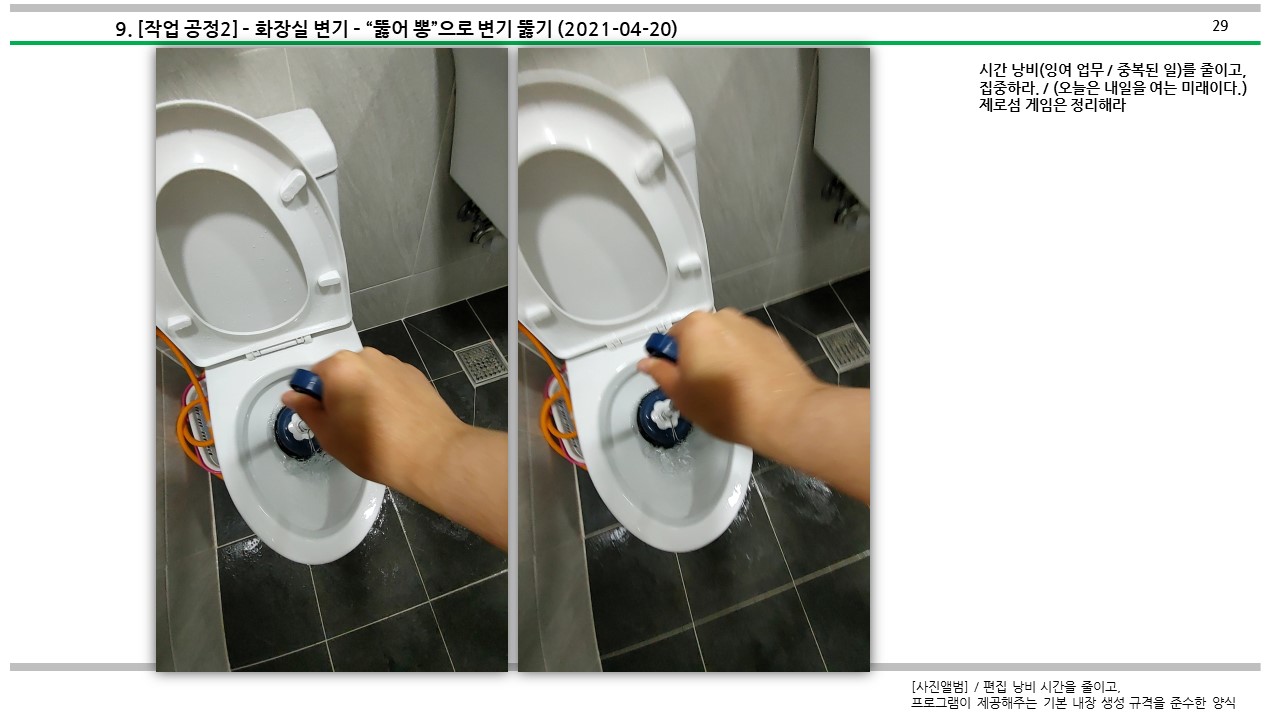 9. [작업 공정2] - 화장실 변기 - “뚫어 뻥”으로 변기 뚫기 (2021-04-20)

29

시간 낭비(잉여 업무 / 중복된 일)를 줄이고, 집중하라. / (오늘은 내일을 여는 미래이다.) 제로섬 게임은 정리해라

[사진앨범] / 편집 낭비 시간을 줄이고, 프로그램이 제공해주는 기본 내장 생성 규격을 준수한 양식