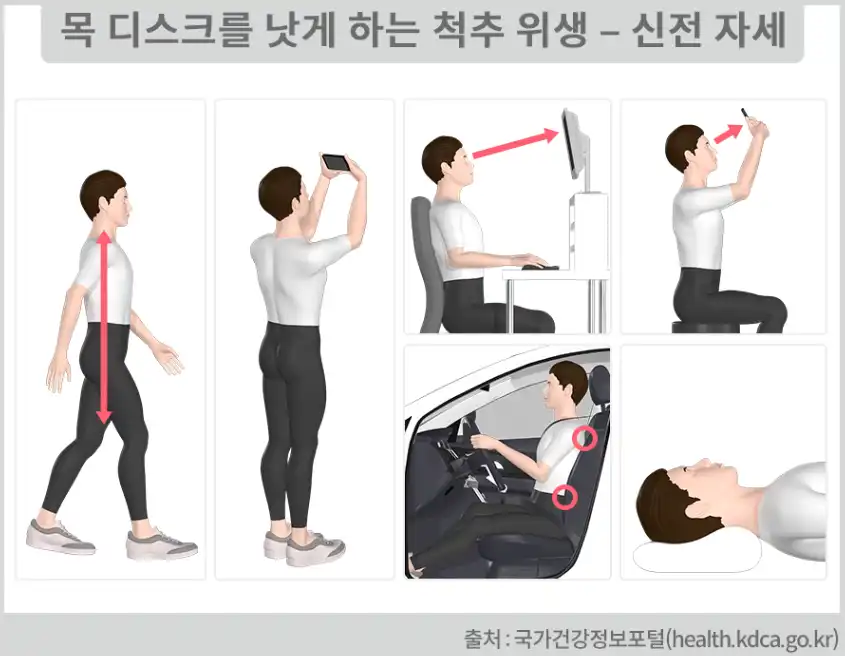 목 디스크를 낫게 하는 척추 위생 – 신전 자세

출처 : 국가건강정보포털(health.kdca.go.kr)