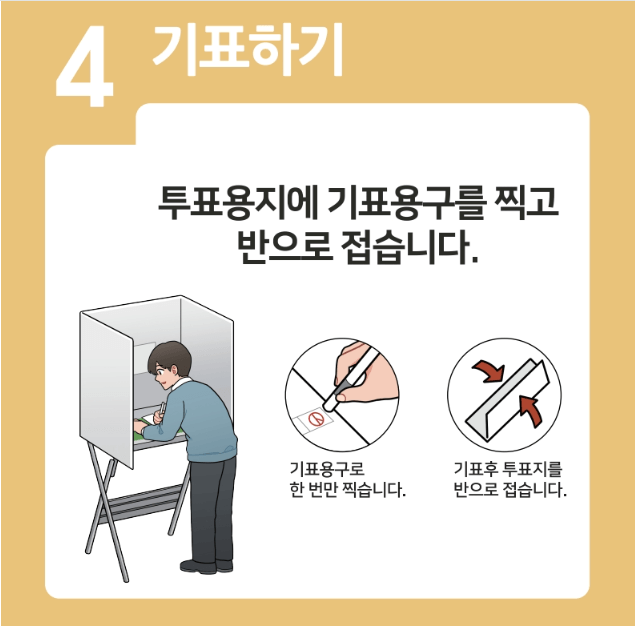 4 기표하기

투표용지에 기표용구를 찍고 반으로 접습니다.

기표용구로 한 번만 찍습니다.

기표후 투표지를 반으로 접습니다.