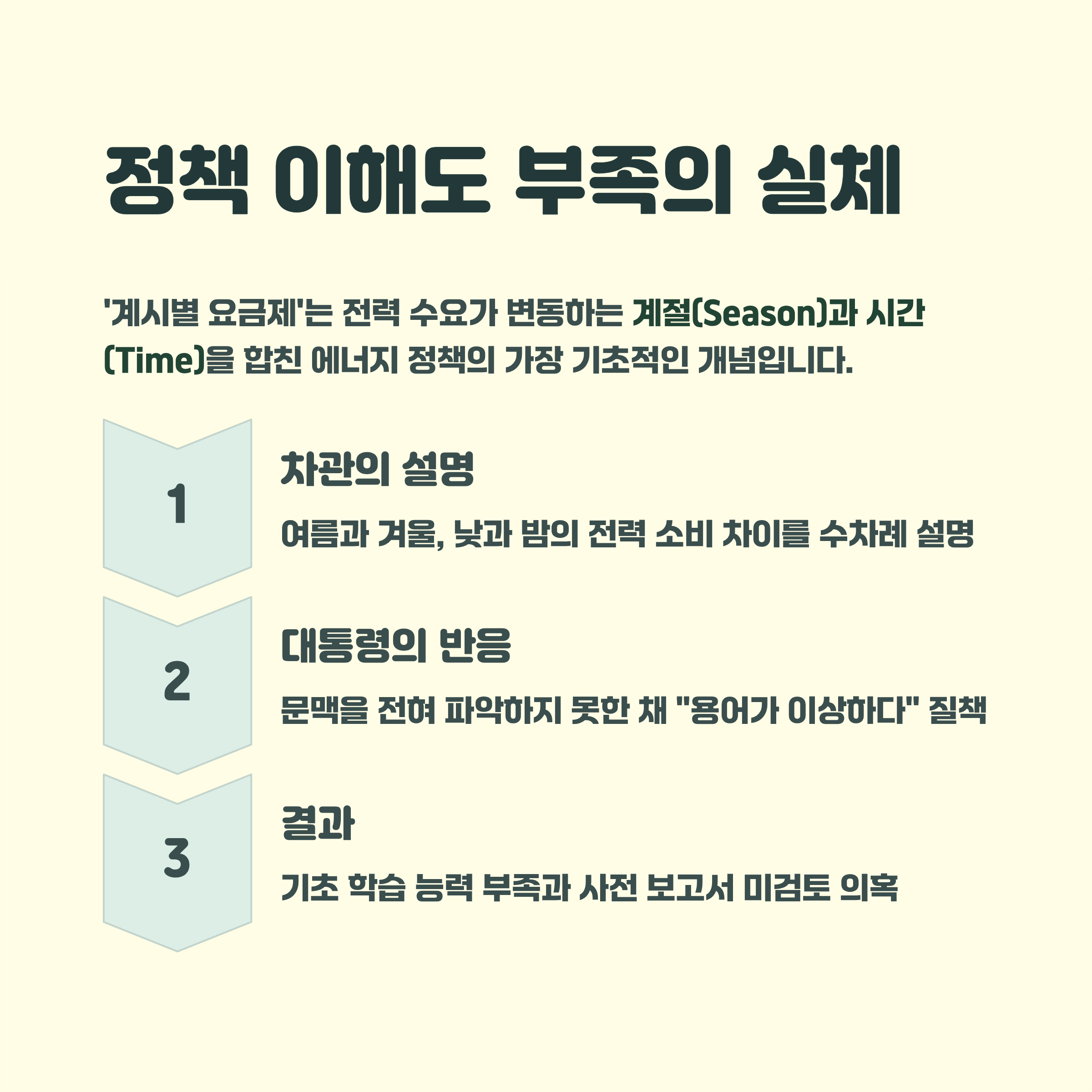 정책 이해도 부족의 실체

'계시별 요금제'는 전력 수요가 변동하는 계절(Season)과 시간(Time)을 합친 에너지 정책의 가장 기초적인 개념입니다.

1

차관의 설명

여름과 겨울, 낮과 밤의 전력 소비 차이를 수차례 설명

2

대통령의 반응

문맥을 전혀 파악하지 못한 채 "용어가 이상하다" 질책

3

결과

기초 학습 능력 부족과 사전 보고서 미검토 의혹