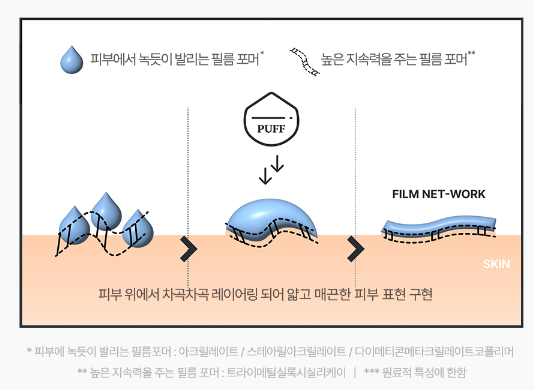 피부에서 녹듯이 발리는 필름 포머*

높은 지속력을 주는 필름 포머**

PUFF

FILM NET-WORK

SKIN

피부 위에서 차곡차곡 레이어링 되어 얇고 매끈한 피부 표현 구현

* 피부에 녹듯이 발리는 필름포머 : 아크릴레이트 / 스테아릴아크릴레이트 / 다이메티콘메타크릴레이트코폴리머

** 높은 지속력을 주는 필름 포머 : 트라이메틸실록시실리케이 | *** 원료적 특성에 한함