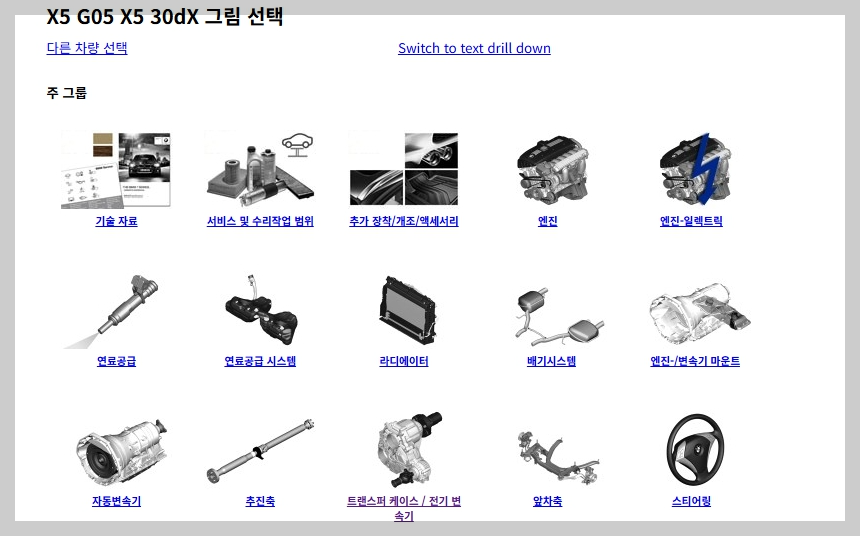 X5 G05 X5 30dX 그림 선택

다른 차량 선택

Switch to text drill down

주 그룹

기술 자료

서비스 및 수리작업 범위

추가 장착/개조/액세서리

엔진

엔진-일렉트릭

연료공급

연료공급 시스템

라디에이터

배기시스템

엔진-/변속기 마운트

자동변속기

추진축

트랜스퍼 케이스 / 전기 변속기

앞차축

스티어링