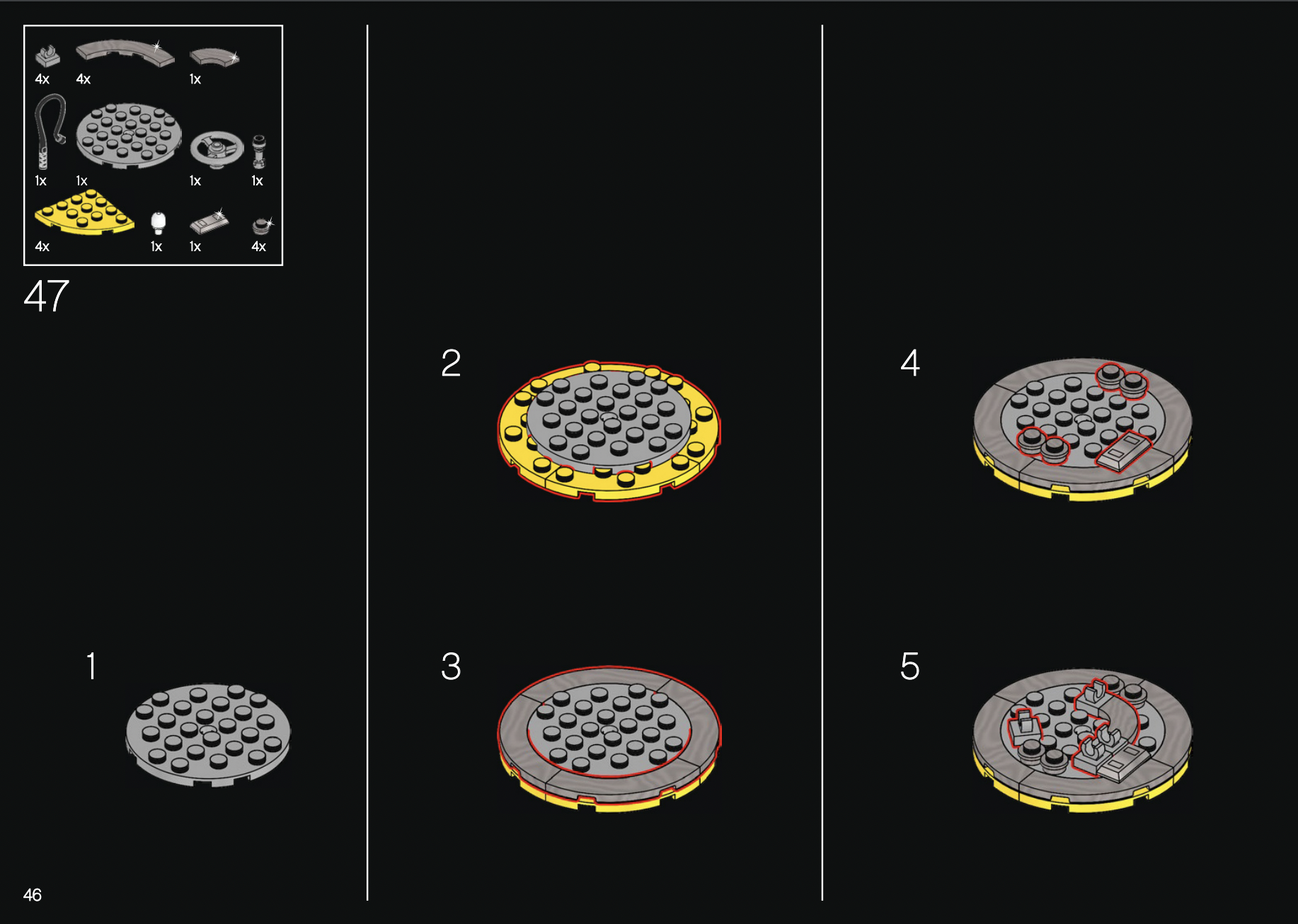 4x 4x 1x

1x 1x 1x 1x

4x 1x 1x 4x

47

1

2

3

4

5

46