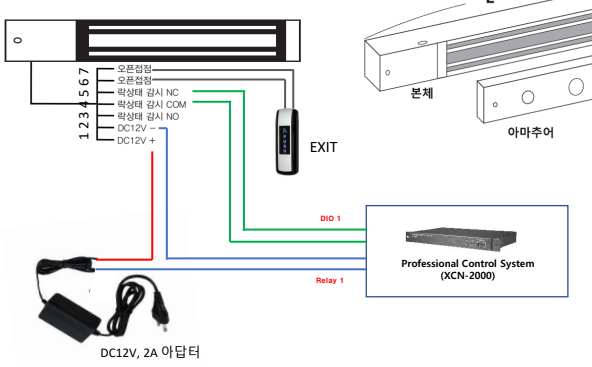 7 오픈접점
6 오픈접점
5 락상태 감시 NC
4 락상태 감시 COM
3 락상태 감시 NO
2 DC12V −
1 DC12V +

EXIT

본체

아마추어

DIO 1

Relay 1

Professional Control System
(XCN-2000)

DC12V, 2A 아답터