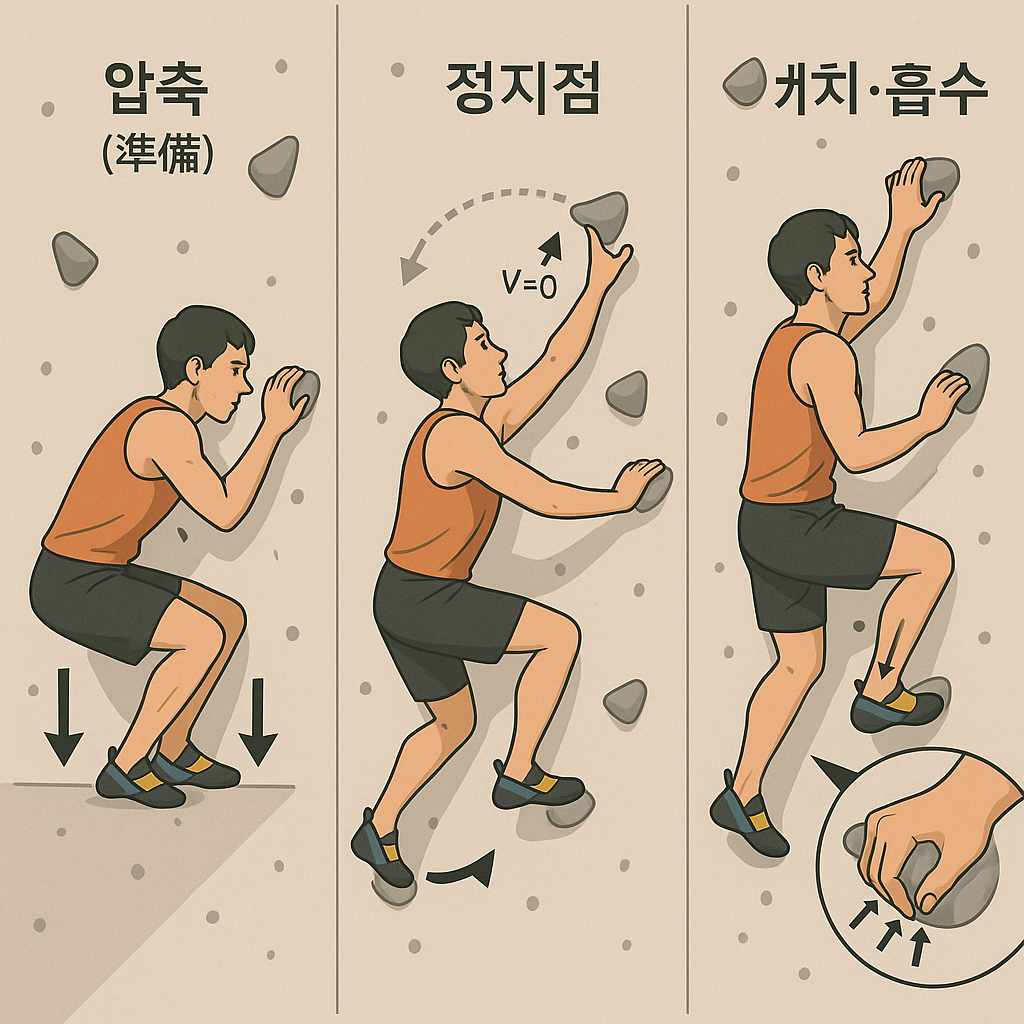 압축
(準備)

정지점

V=0

캐치·흡수