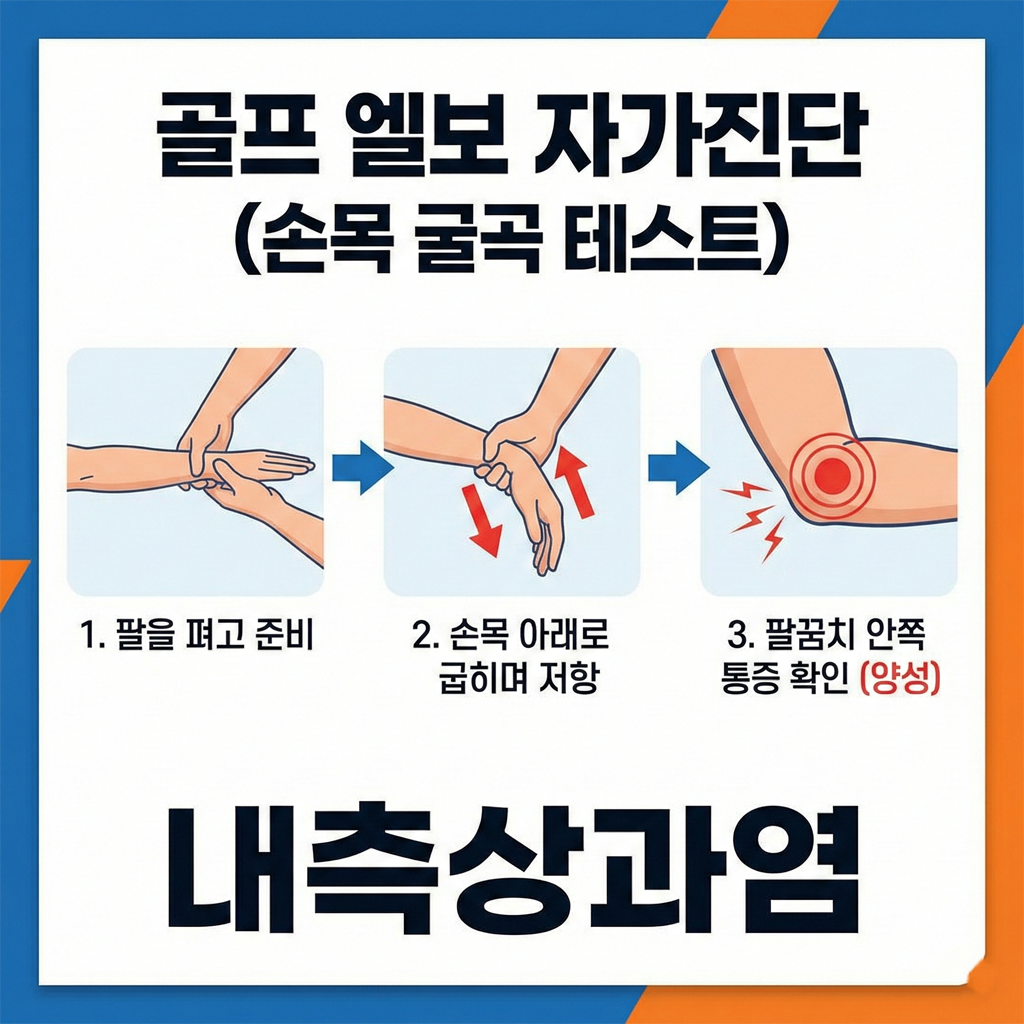 골프 엘보 자가진단
(손목 굴곡 테스트)

1. 팔을 펴고 준비

2. 손목 아래로 굽히며 저항

3. 팔꿈치 안쪽 통증 확인 (양성)

내측상과염