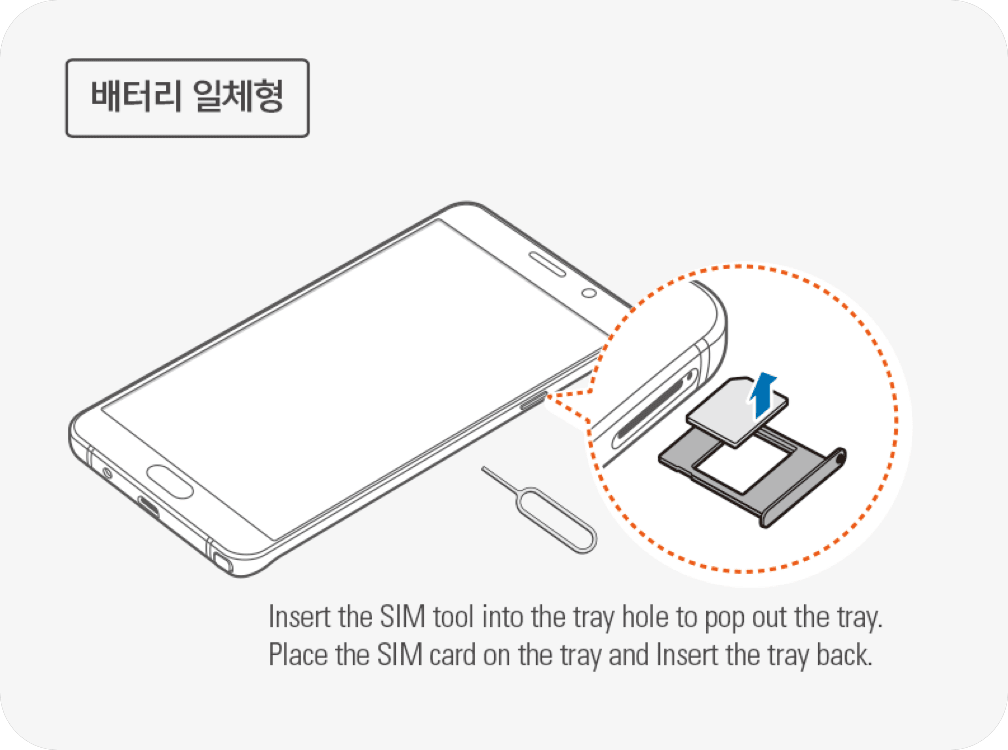 배터리 일체형

Insert the SIM tool into the tray hole to pop out the tray. Place the SIM card on the tray and Insert the tray back.