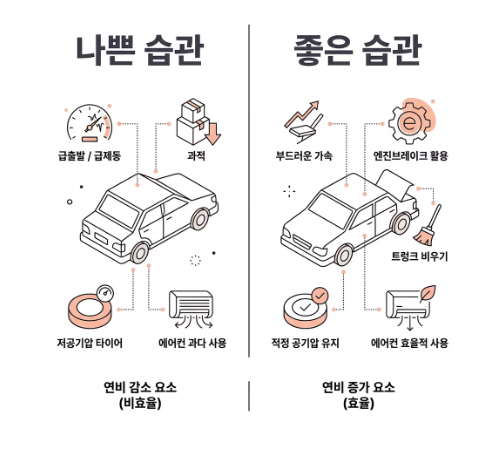 나쁜 습관

급출발 / 급제동

과적

저공기압 타이어

에어컨 과다 사용

연비 감소 요소
(비효율)

좋은 습관

부드러운 가속

엔진브레이크 활용

e

트렁크 비우기

적정 공기압 유지

에어컨 효율적 사용

연비 증가 요소
(효율)