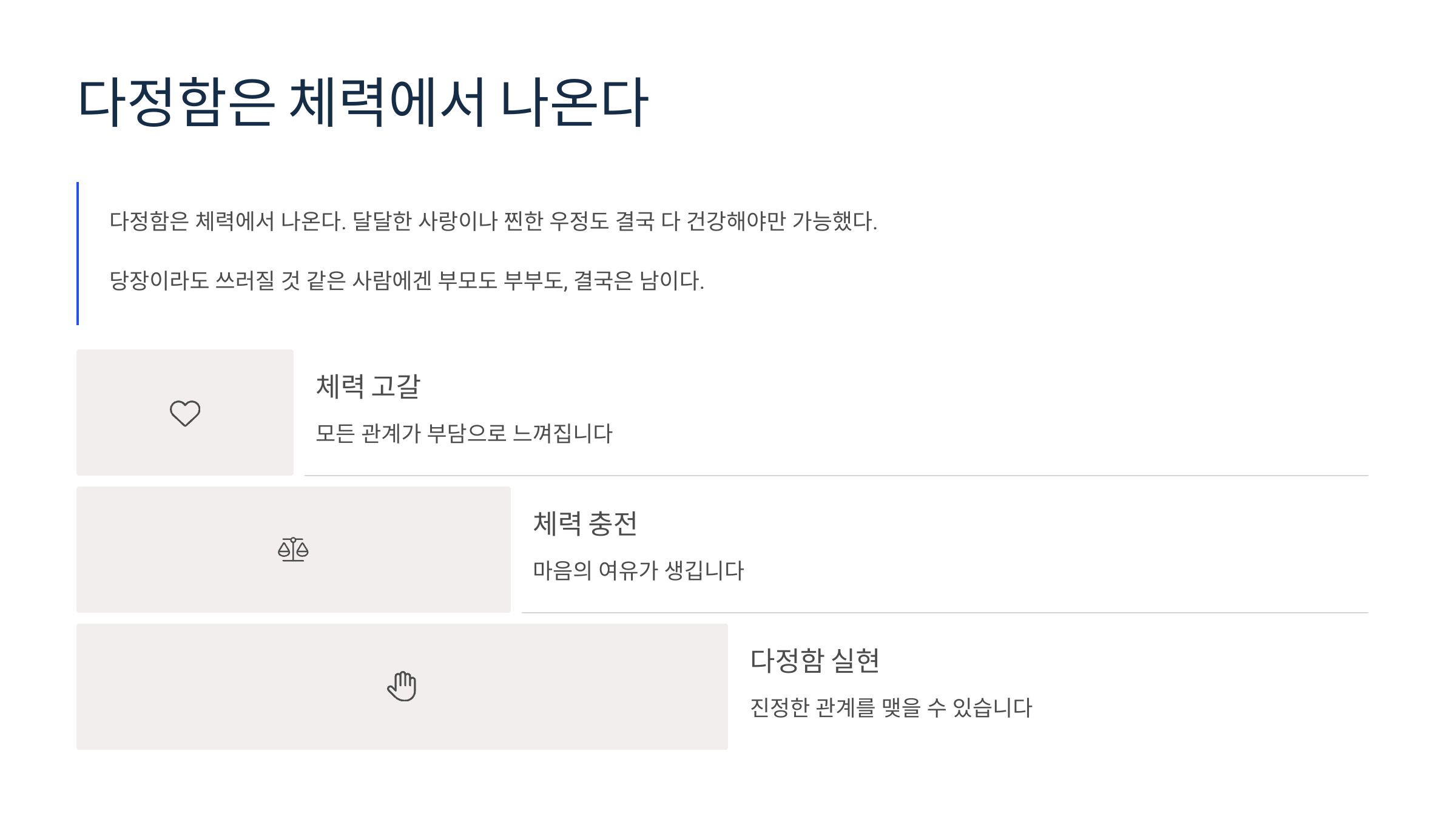 다정함은 체력에서 나온다

다정함은 체력에서 나온다. 달달한 사랑이나 찐한 우정도 결국 다 건강해야만 가능했다.

당장이라도 쓰러질 것 같은 사람에겐 부모도 부부도, 결국은 남이다.

체력 고갈

모든 관계가 부담으로 느껴집니다

체력 충전

마음의 여유가 생깁니다

다정함 실현

진정한 관계를 맺을 수 있습니다